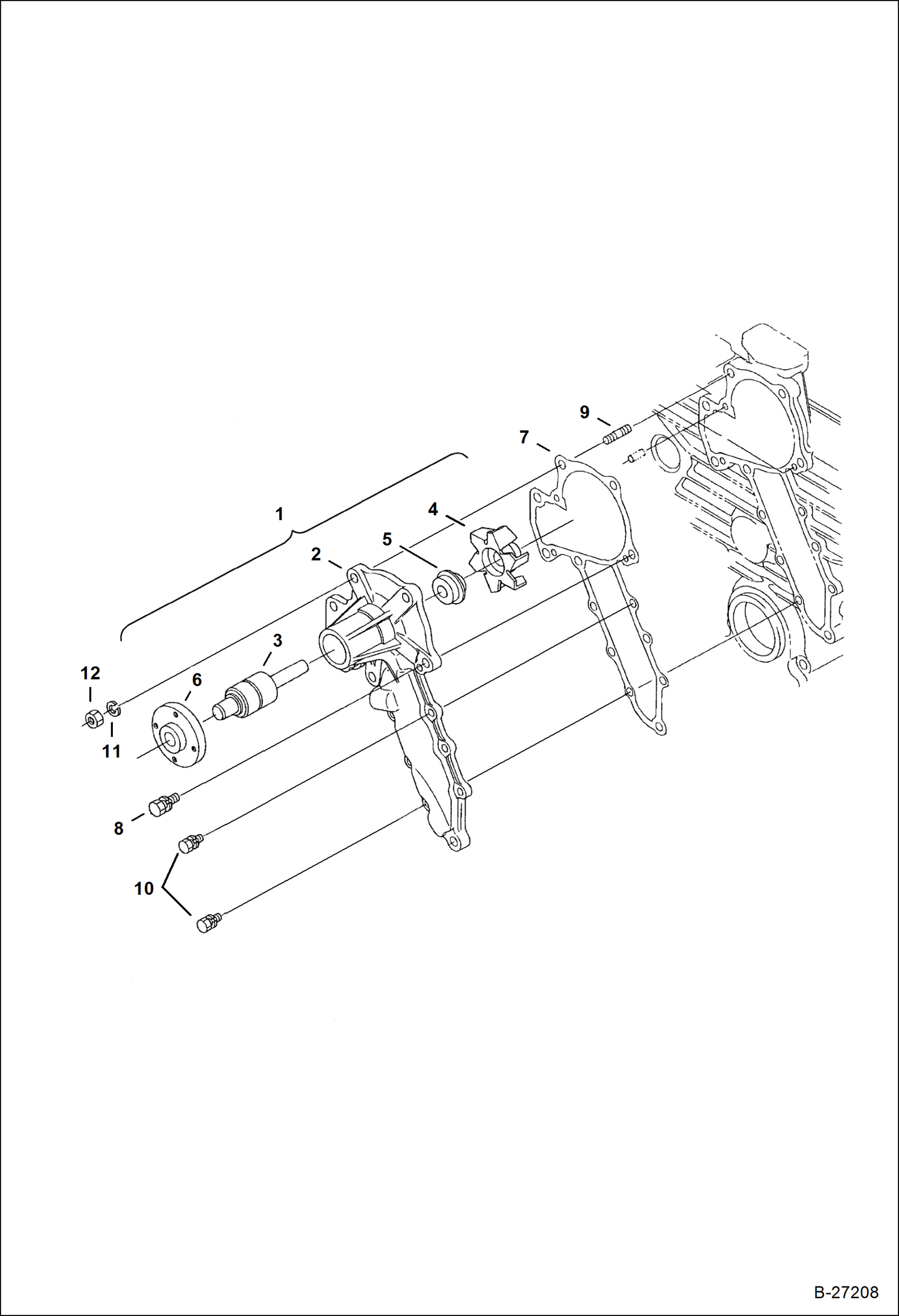 9
7
1
4
5
2
3
12
6
11
8
10
B-27208