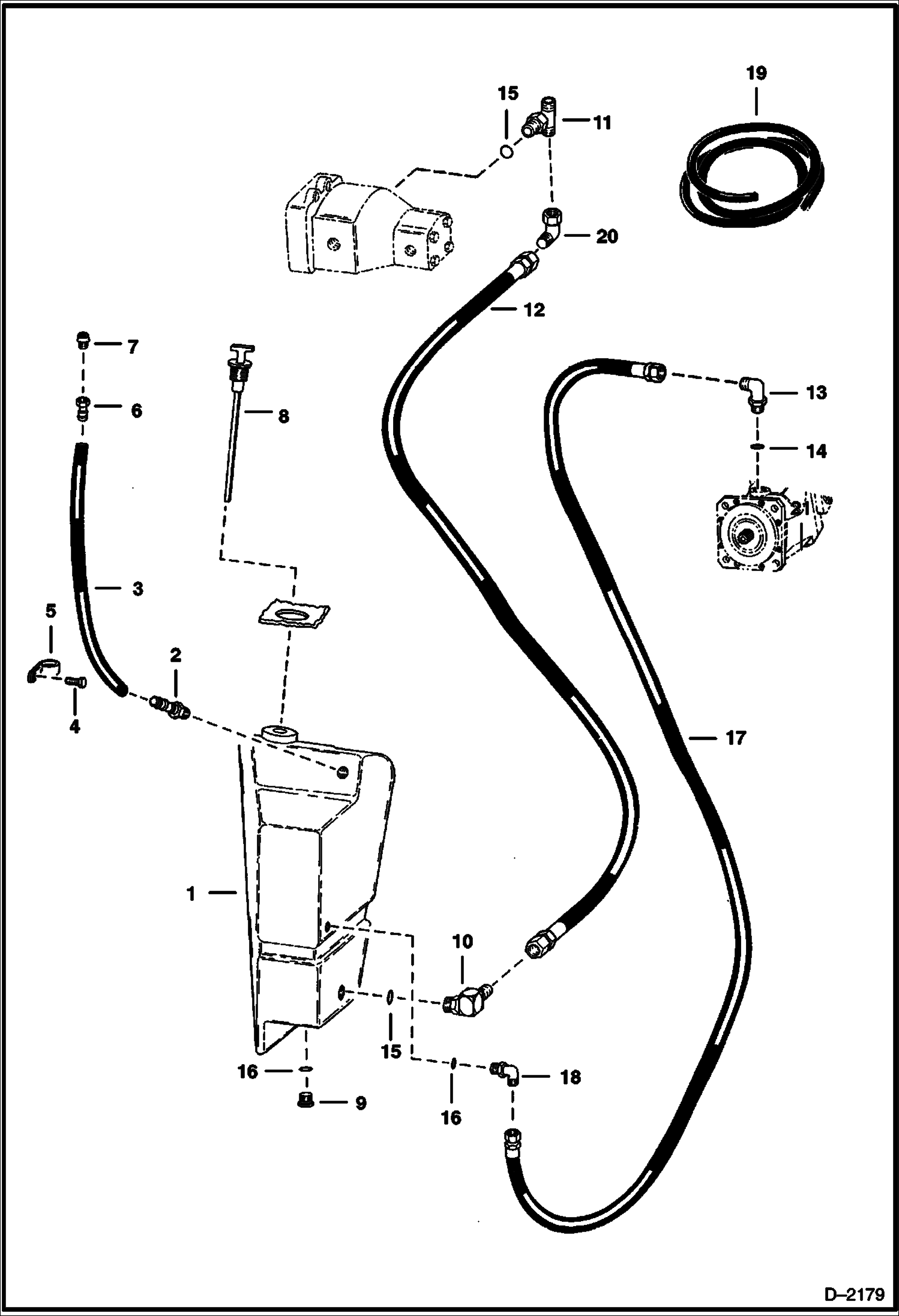 19
15
11
20
12
7
6
8
13
14
21
3
5
2
4
17
1
10
15
16
18
9
16
D–2179