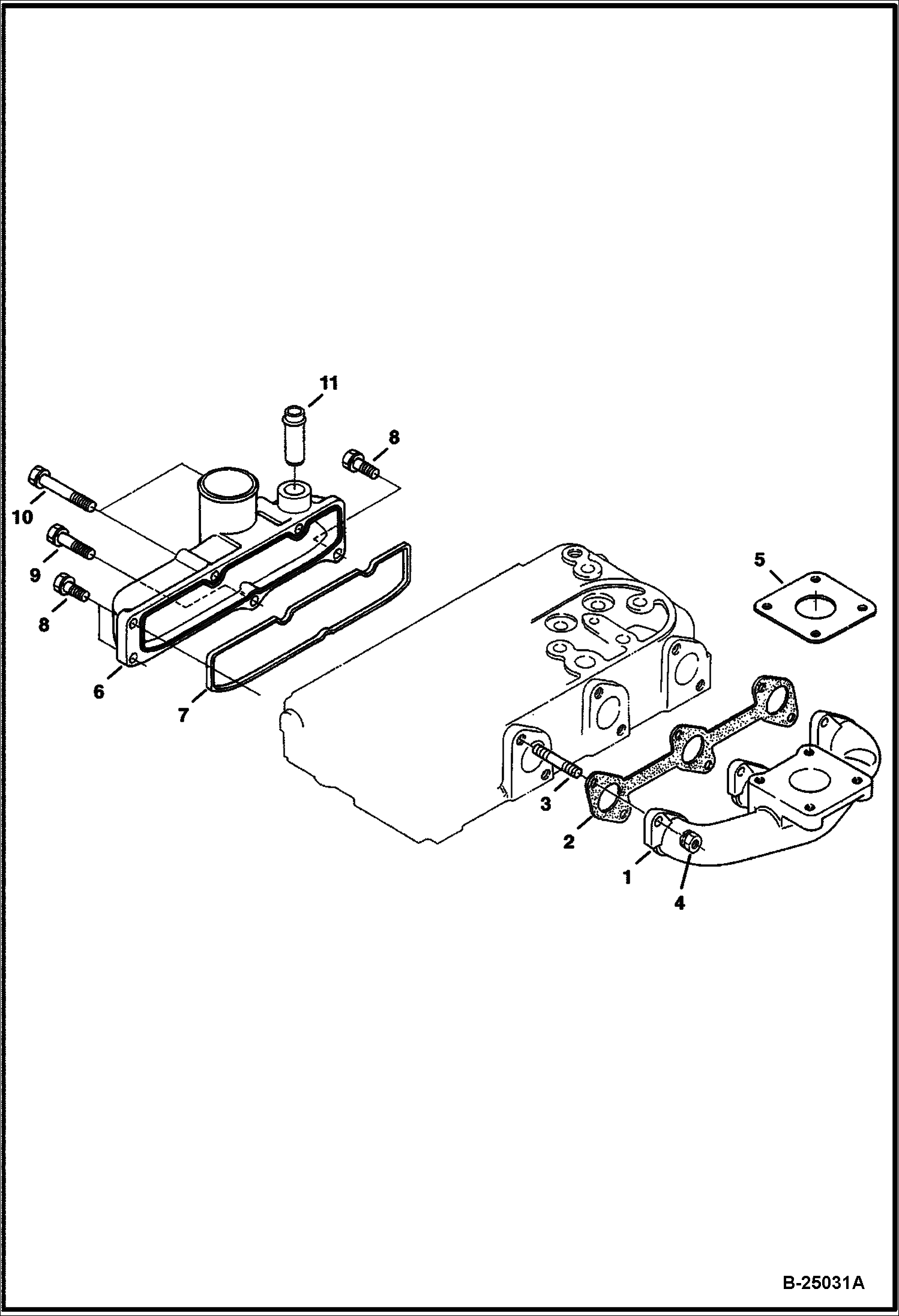 11
8
10
9
8
6
7
5
3
2
1
4
B-25031A