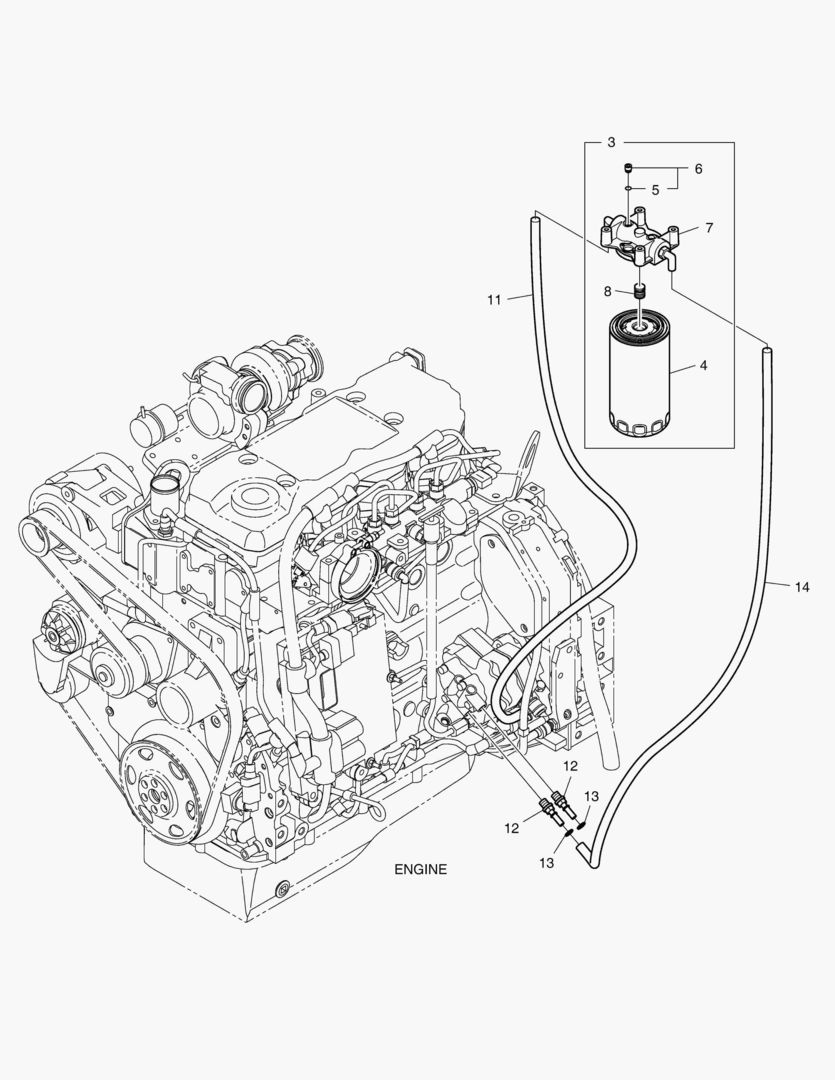 3
6
5
7
11
8
4
14
12
13
12
13
ENGINE