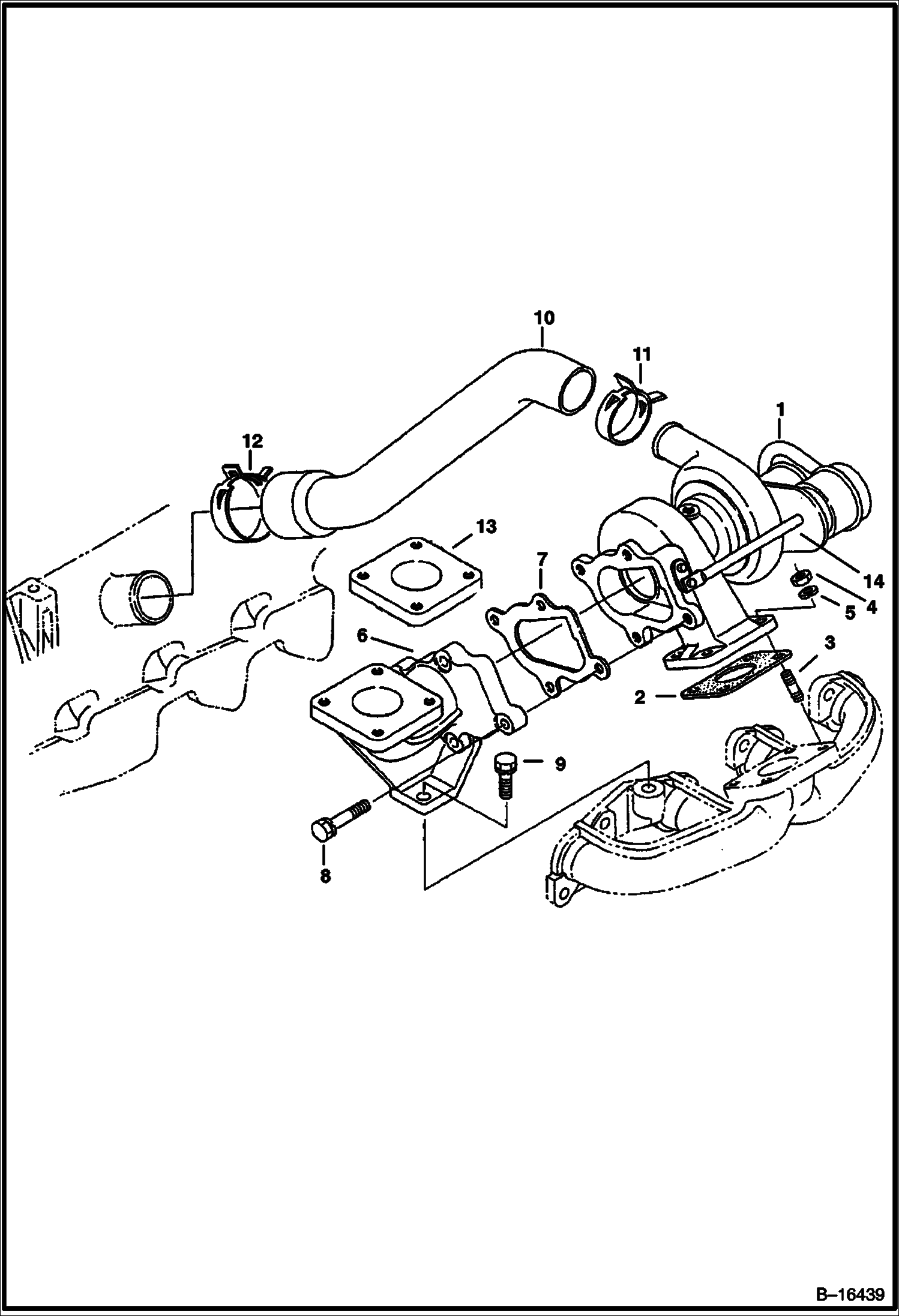 10
11
1
12
13
7
14
4
5
6
3
2
9
8
B–16439