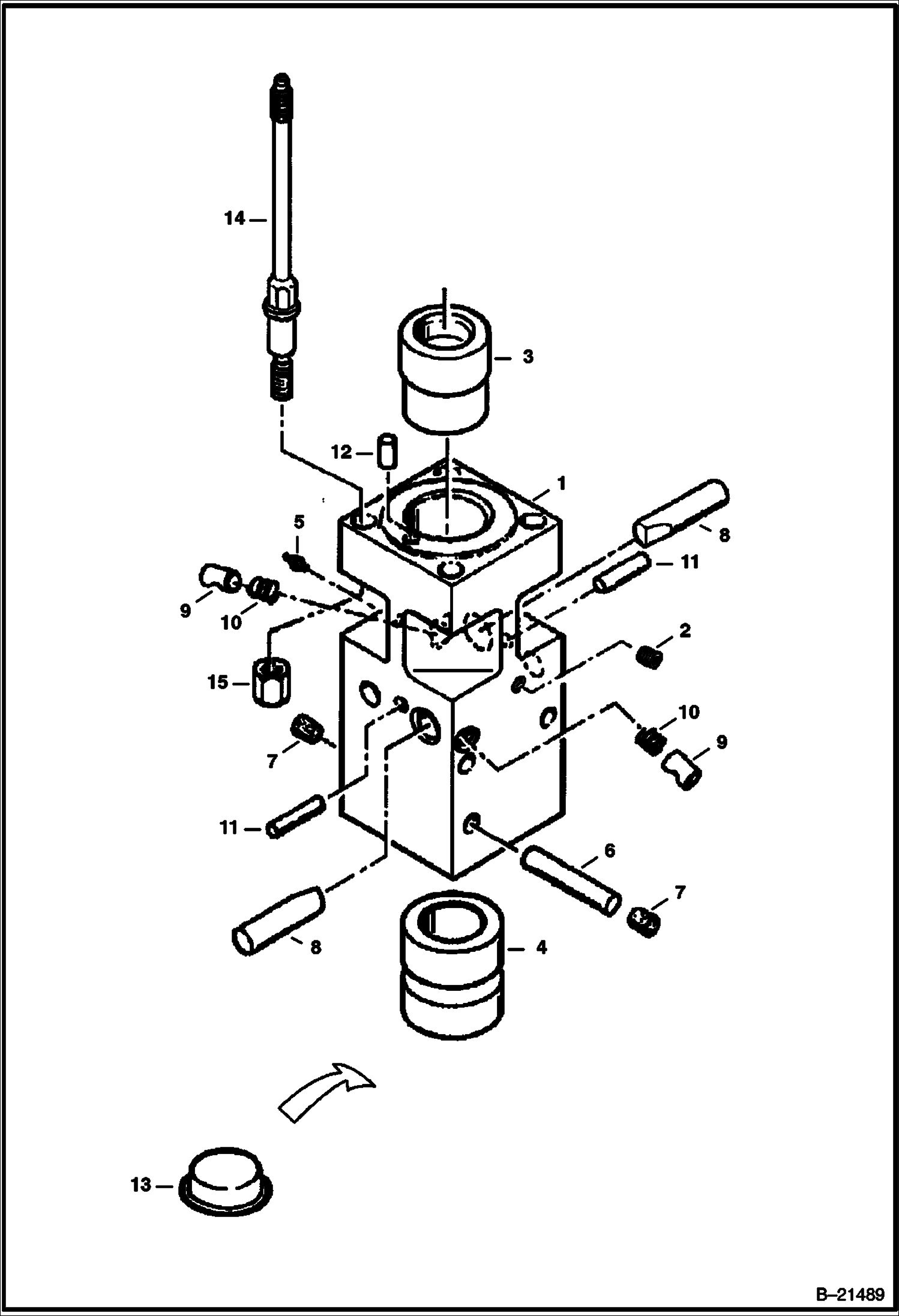 14
3
12
1
5
8
11
9
10
2
15
10
9
7
11
6
7
8
4
13
B–21489