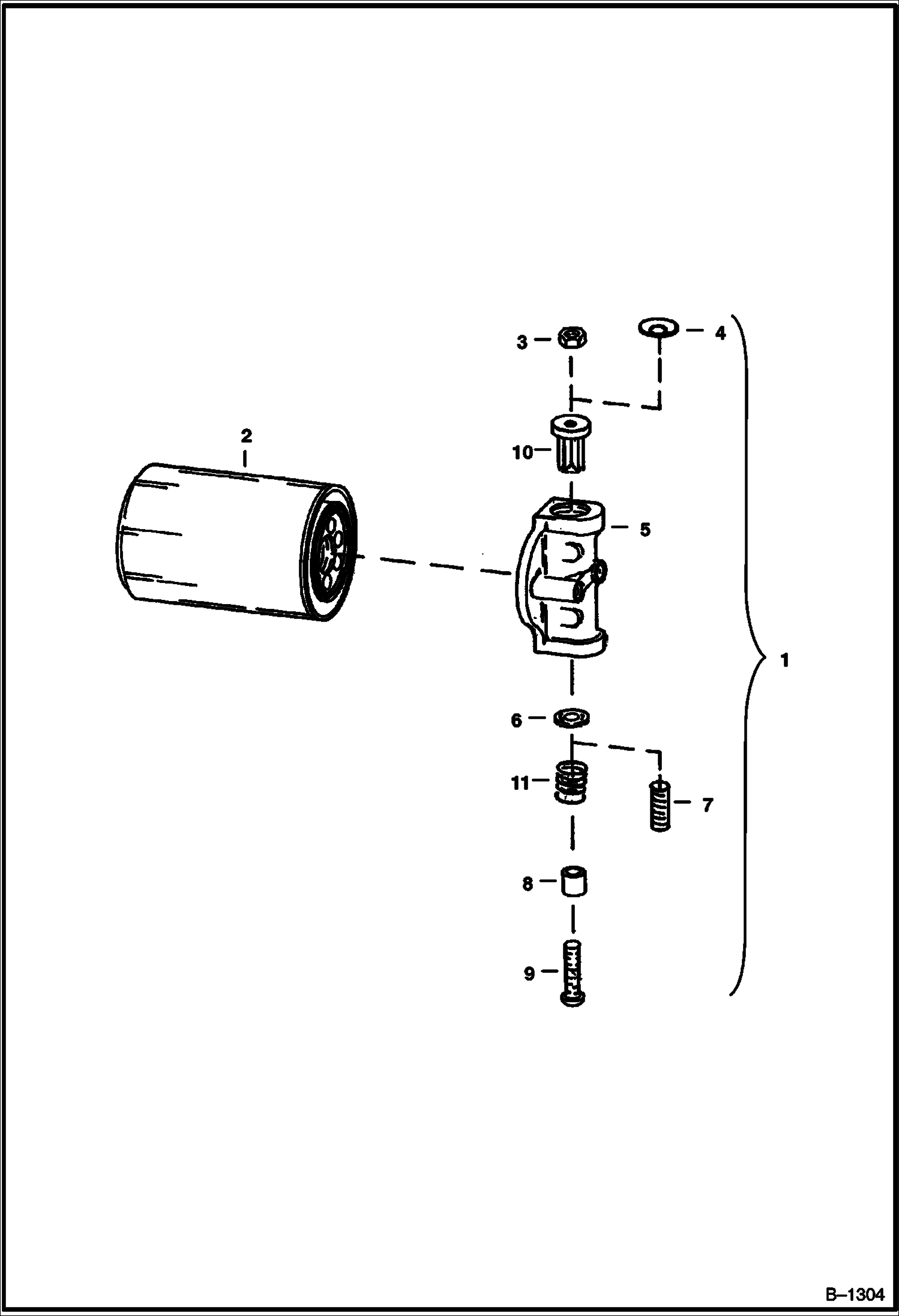 3
4
2
10
5
1
6
11
7
8
9
B–1304