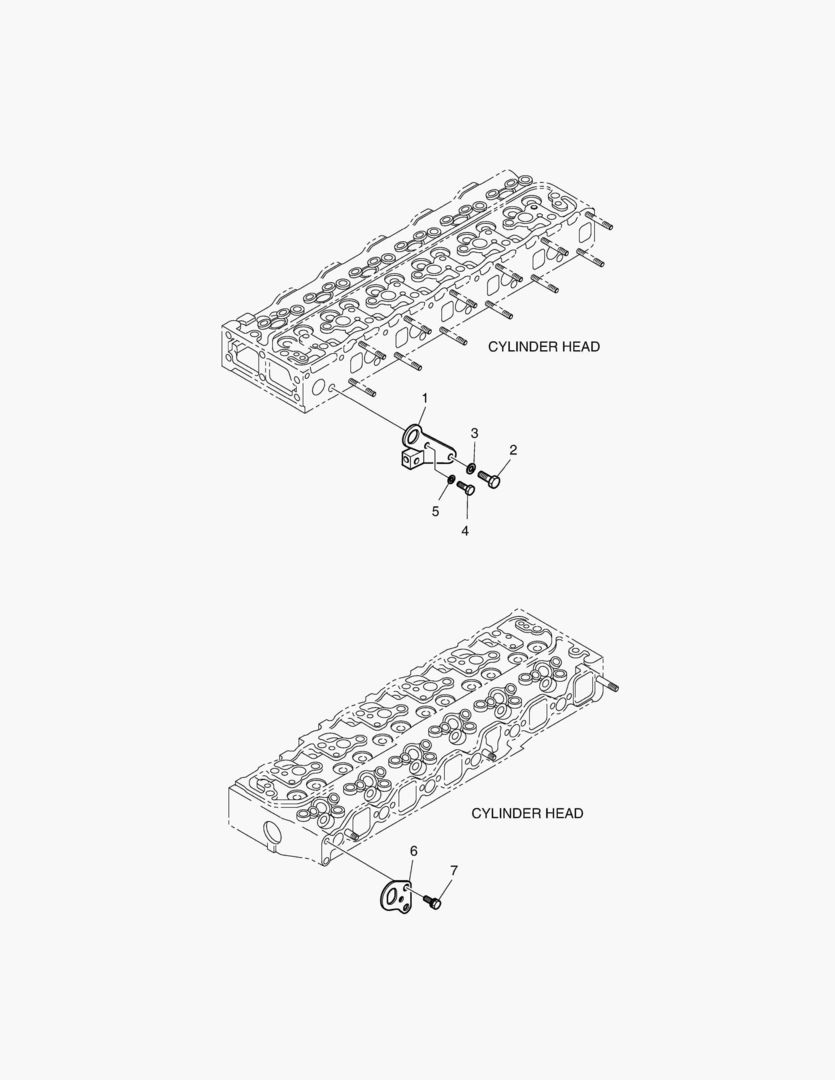 CYLINDER HEAD

1

3

2

5

4

CYLINDER HEAD

6

7