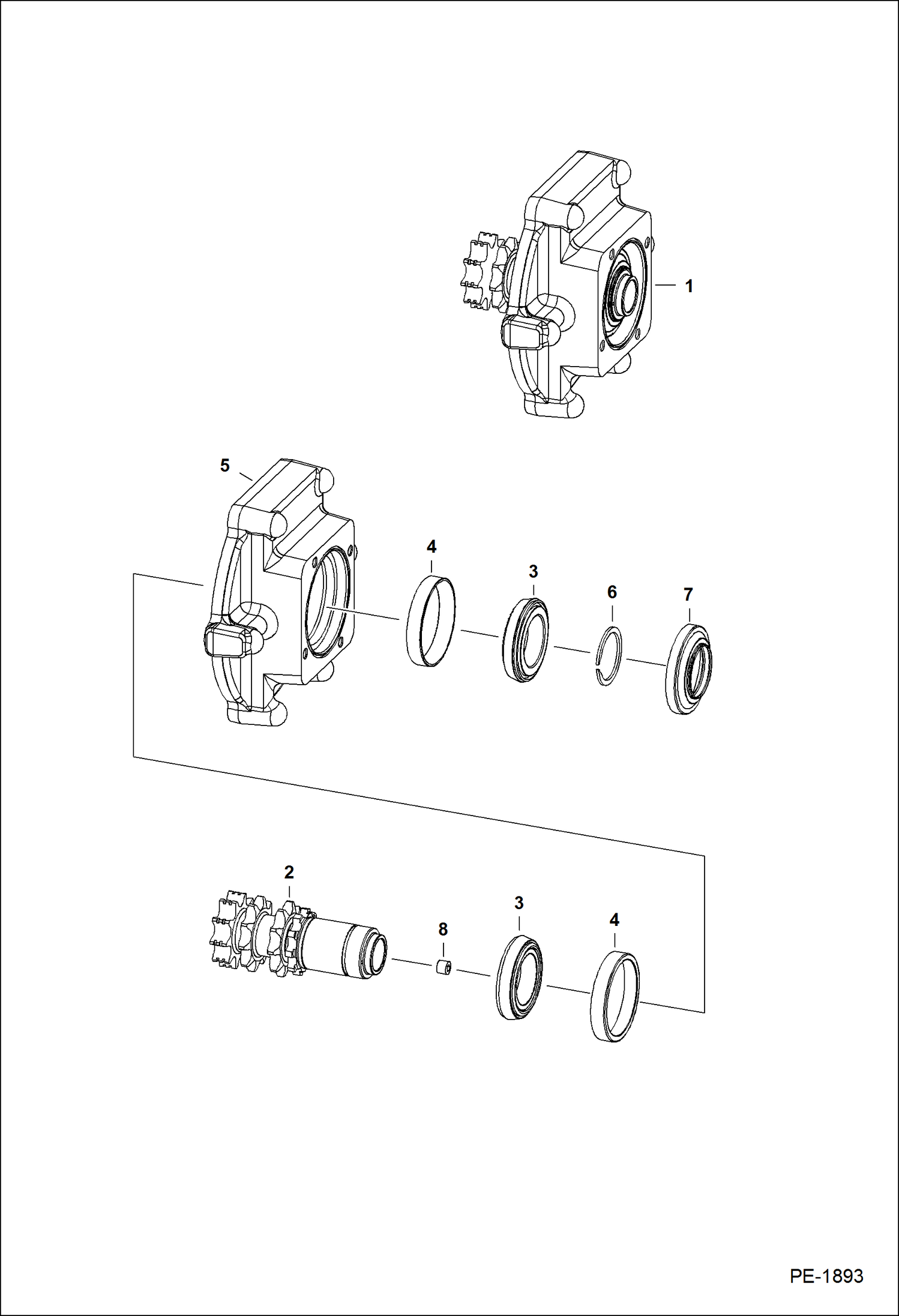 1

5

4

3

6

7

2

8

3

4

PE-1893