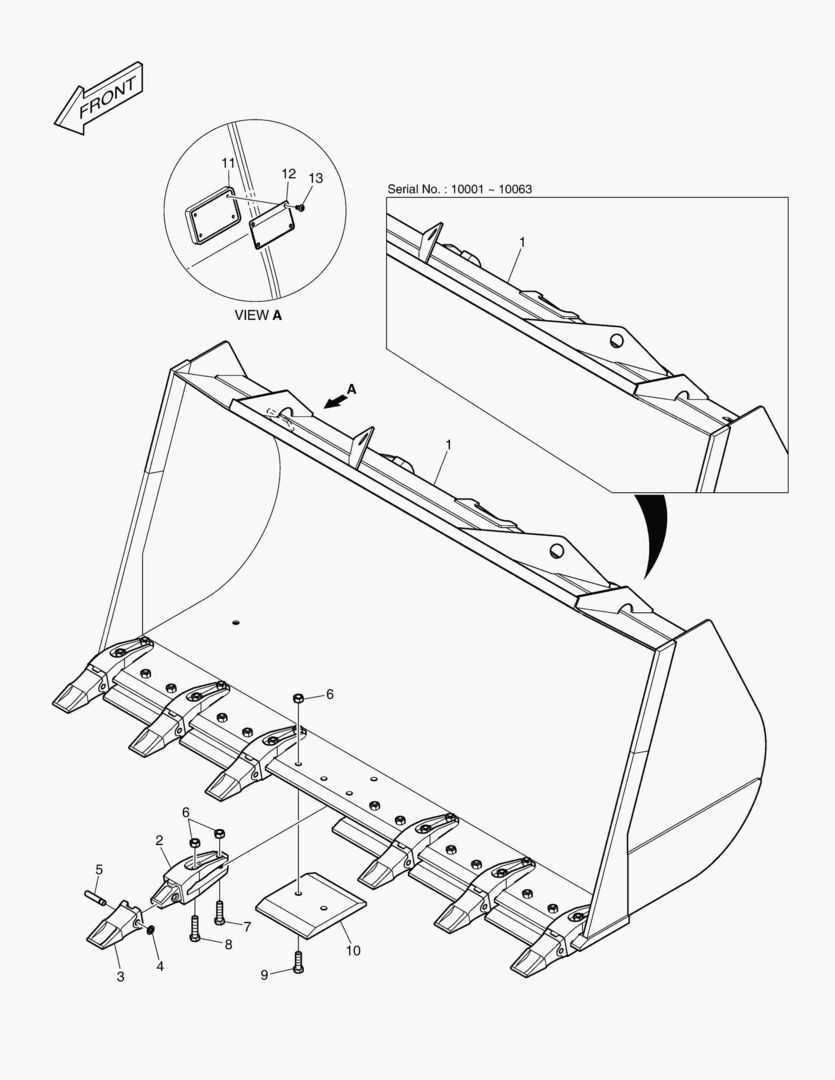 FRONT

11
12
13
VIEW A

Serial No. : 10001 ~ 10063
1

A
1

6
6
2
5
7
8
4
3
10
9