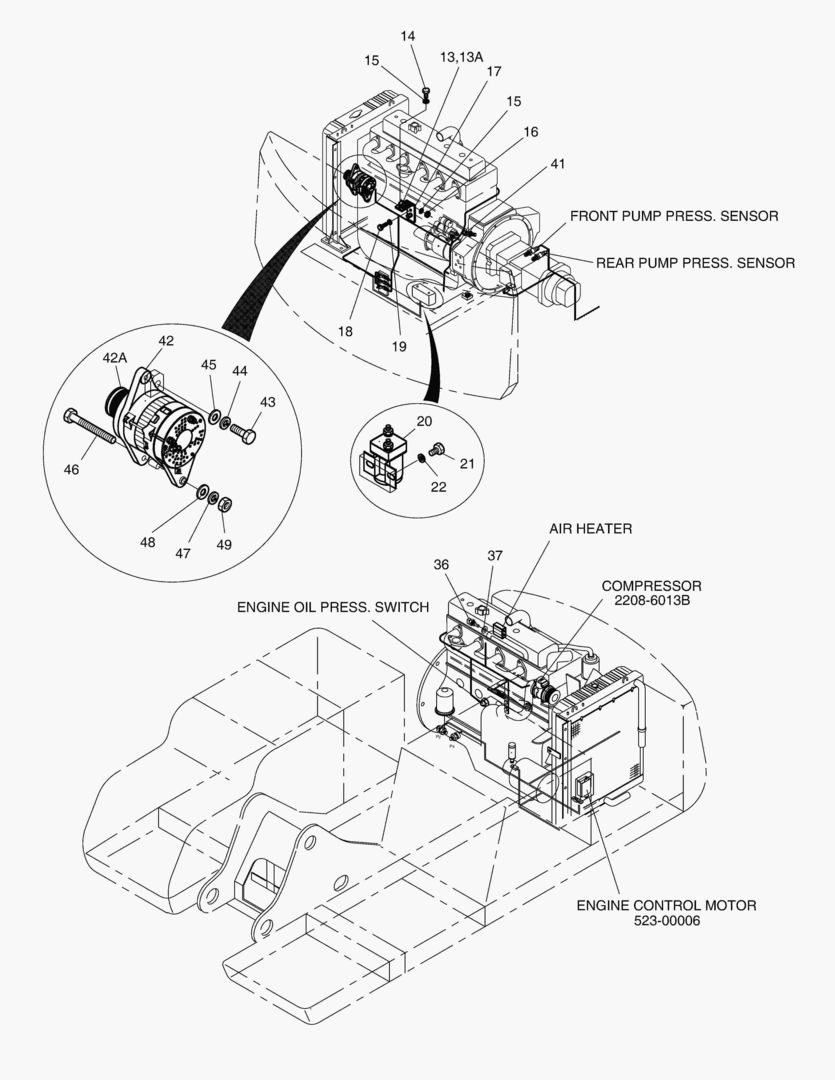 14
15
13,13A
17
15
16
41
FRONT PUMP PRESS. SENSOR
REAR PUMP PRESS. SENSOR
18
19
42A
42
45
44
43
46
48
47
49
20
21
22
AIR HEATER
36
37
COMPRESSOR
2208-6013B
ENGINE OIL PRESS. SWITCH
ENGINE CONTROL MOTOR
523-00006