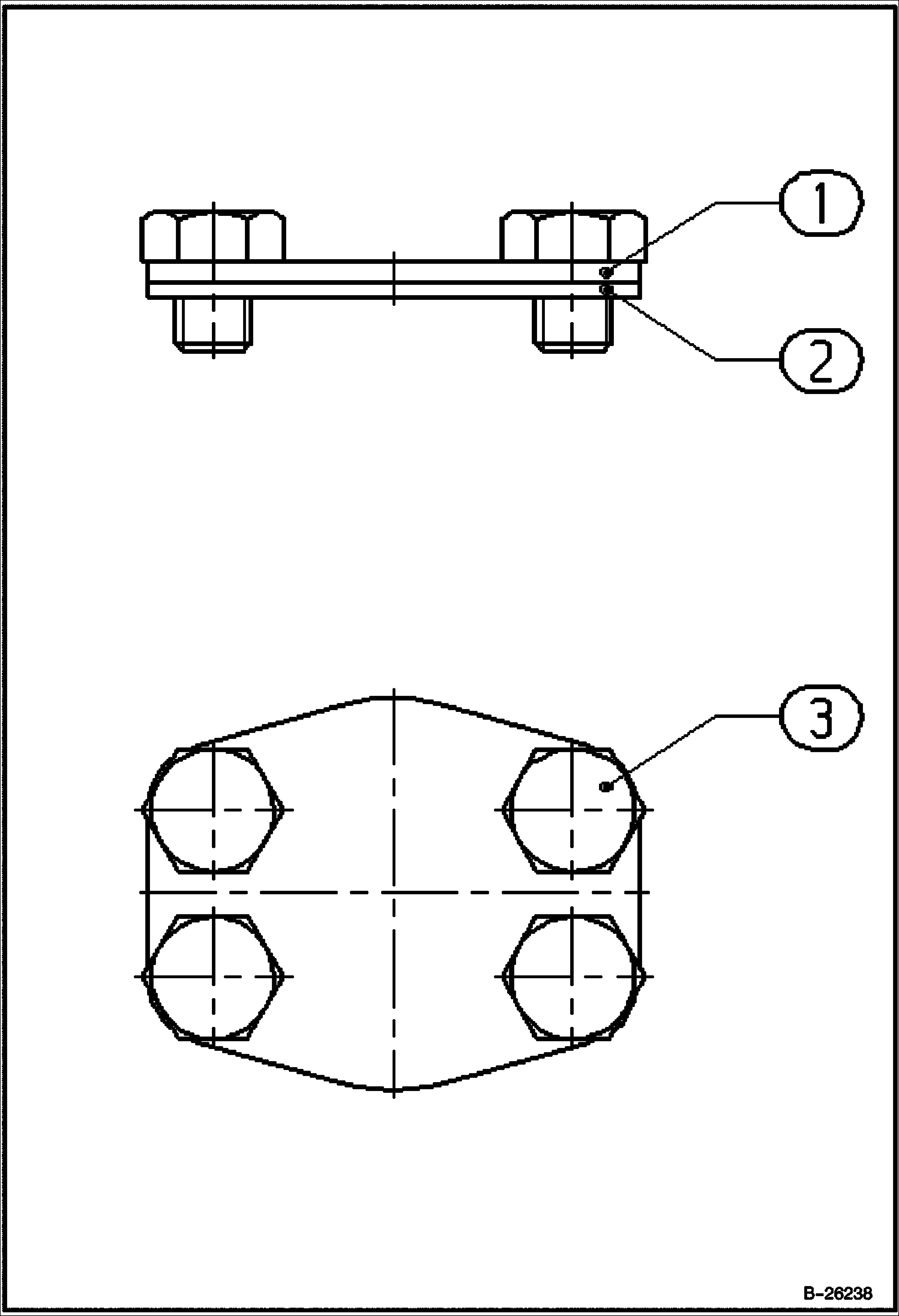 1
2
3
B-26238