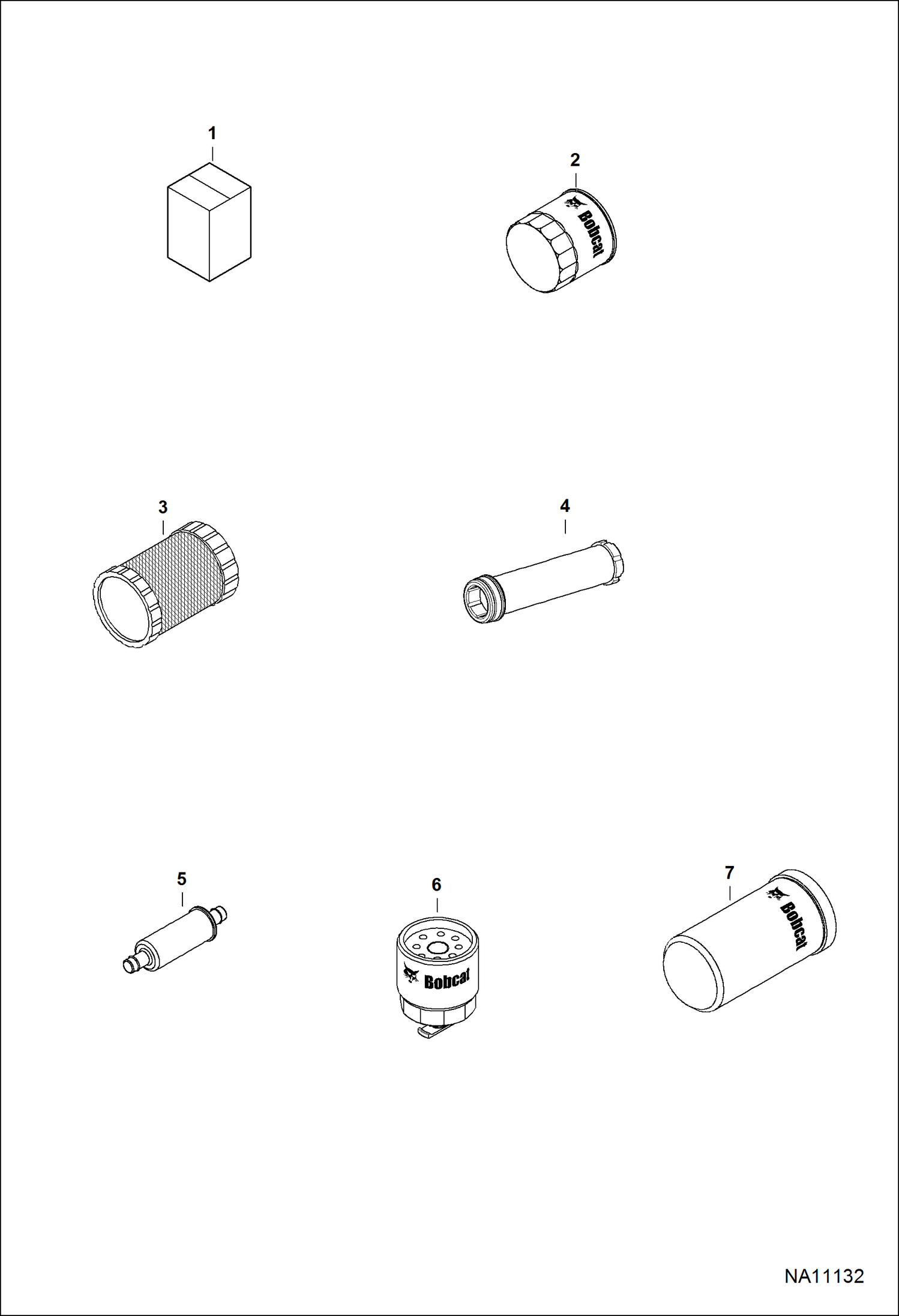 1

2

Bobcat

3

4

5

6

Bobcat

7

Bobcat

NA11132