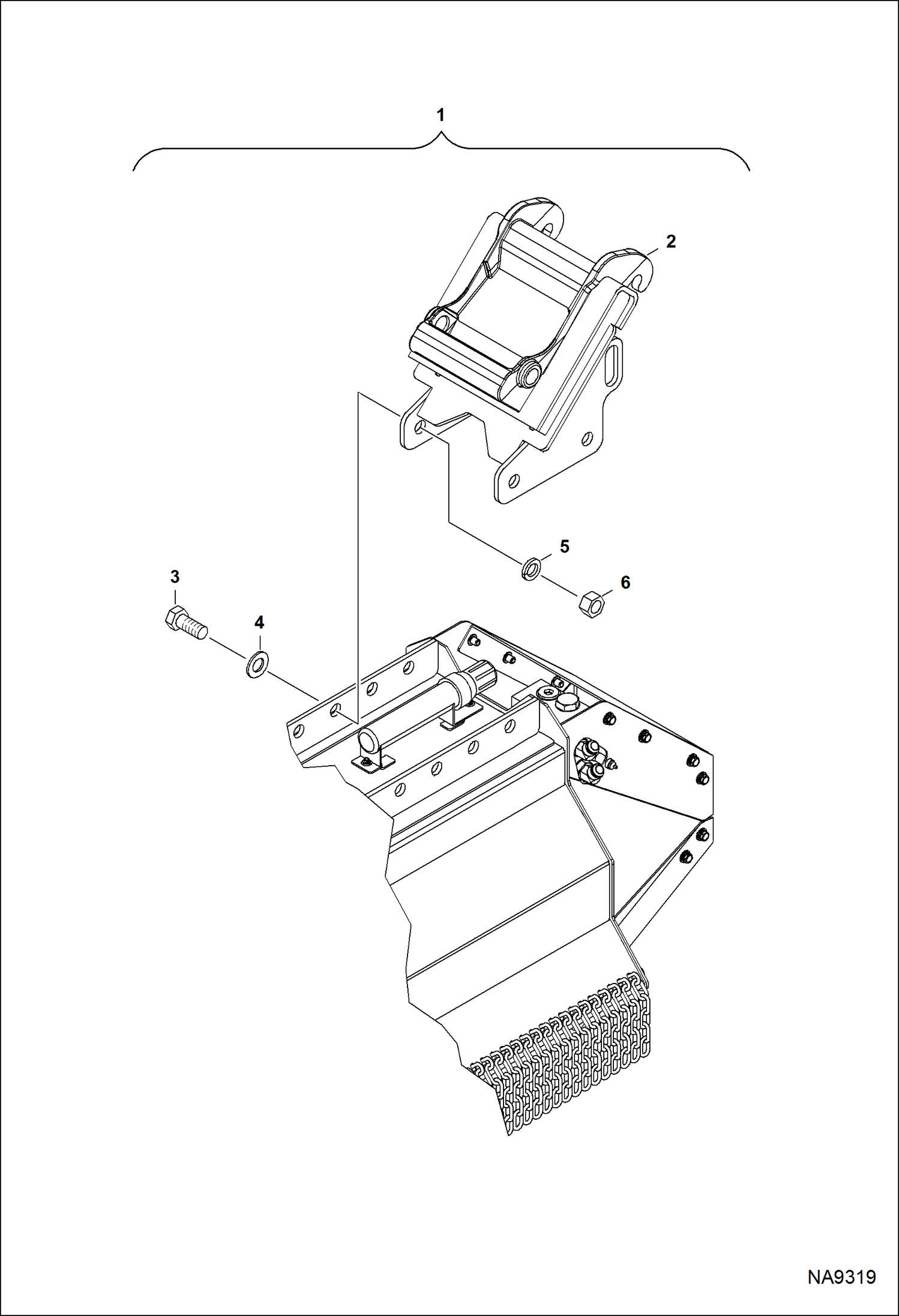 1

2

5

6

3

4

NA9319