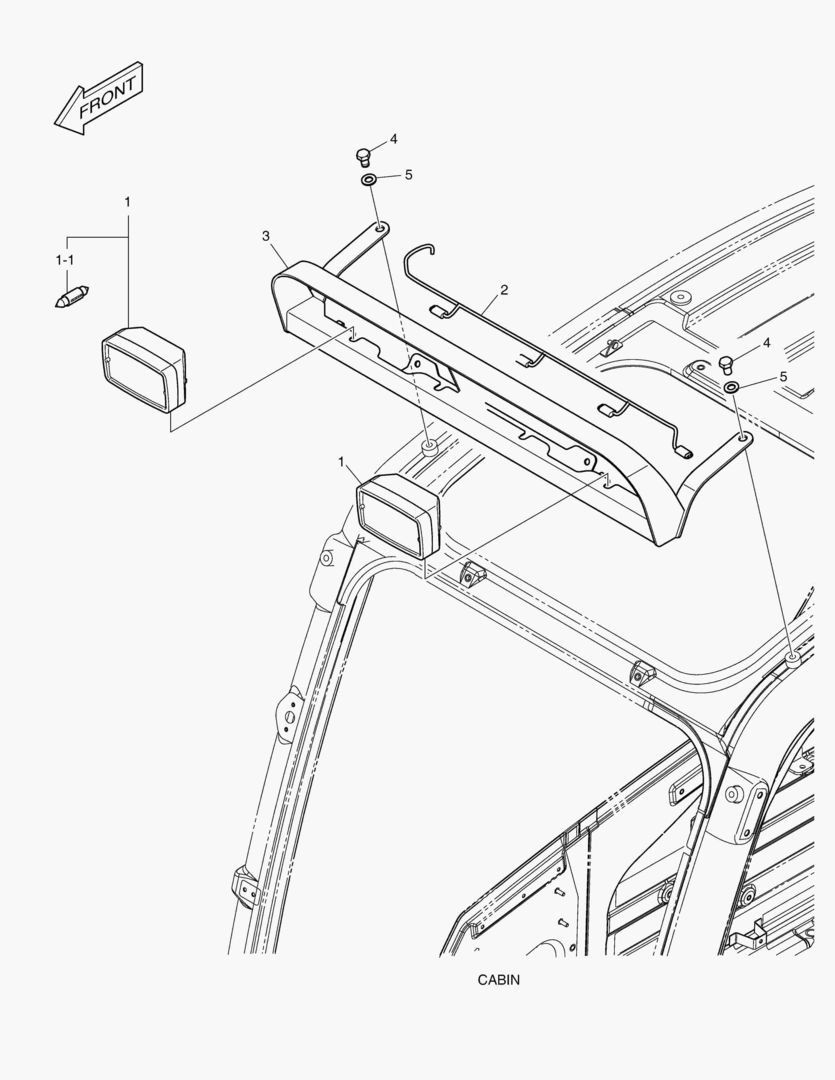 FRONT

4
5
1
3
1-1
2
4
5
1

CABIN