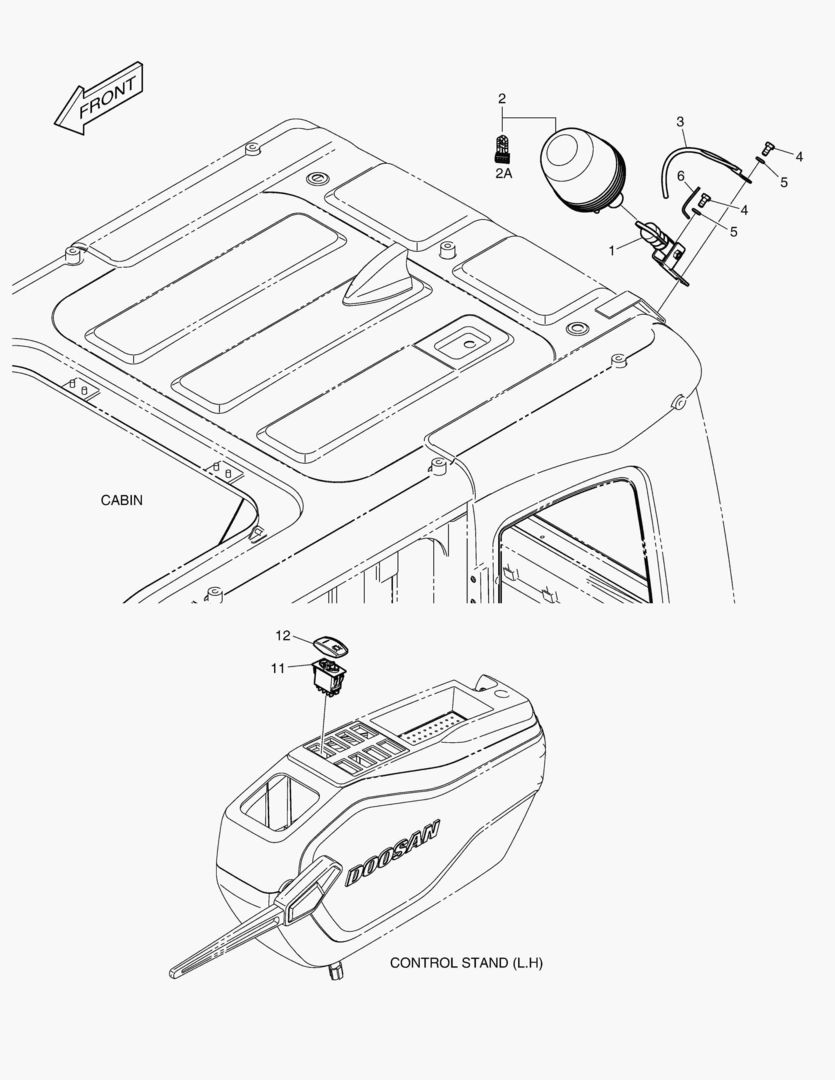 FRONT

2

2A

3

4

5

6

4

5

1

CABIN

12

11

DOOSAN

CONTROL STAND (L.H)