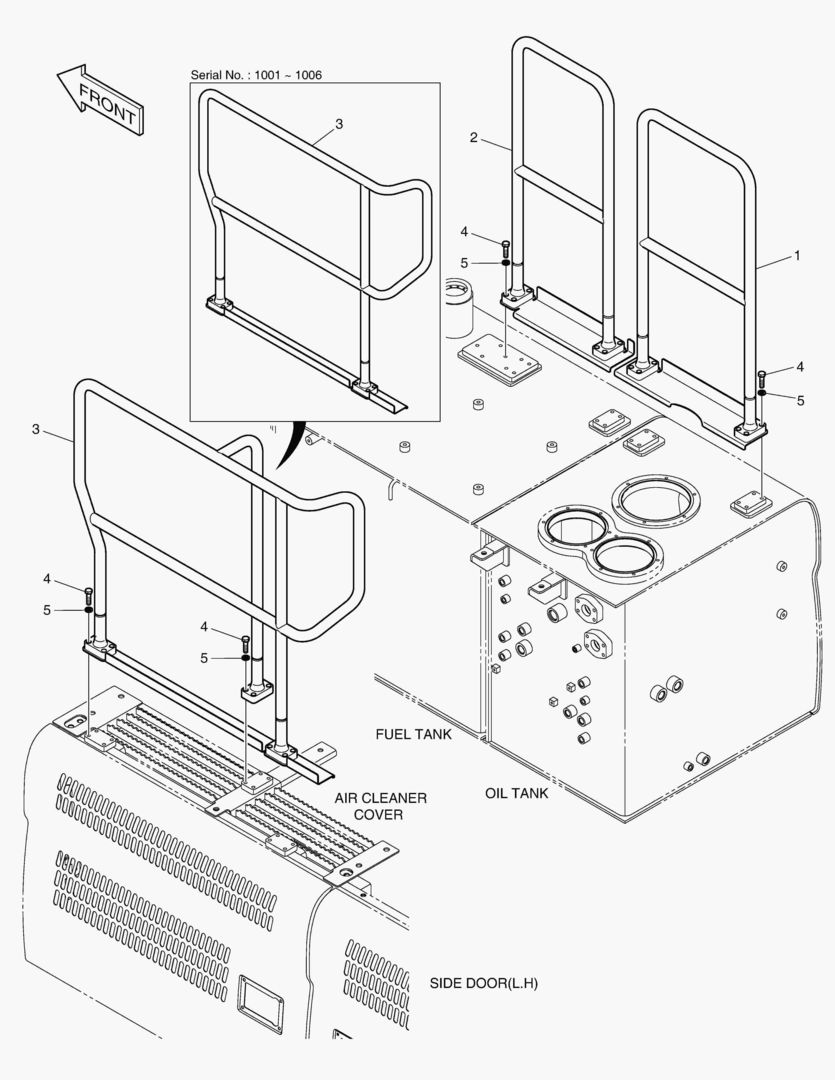 FRONT

Serial No. : 1001 ~ 1006

3

2

4

5

1

4

5

3

4

5

4

5

FUEL TANK

OIL TANK

AIR CLEANER COVER

SIDE DOOR(L.H)