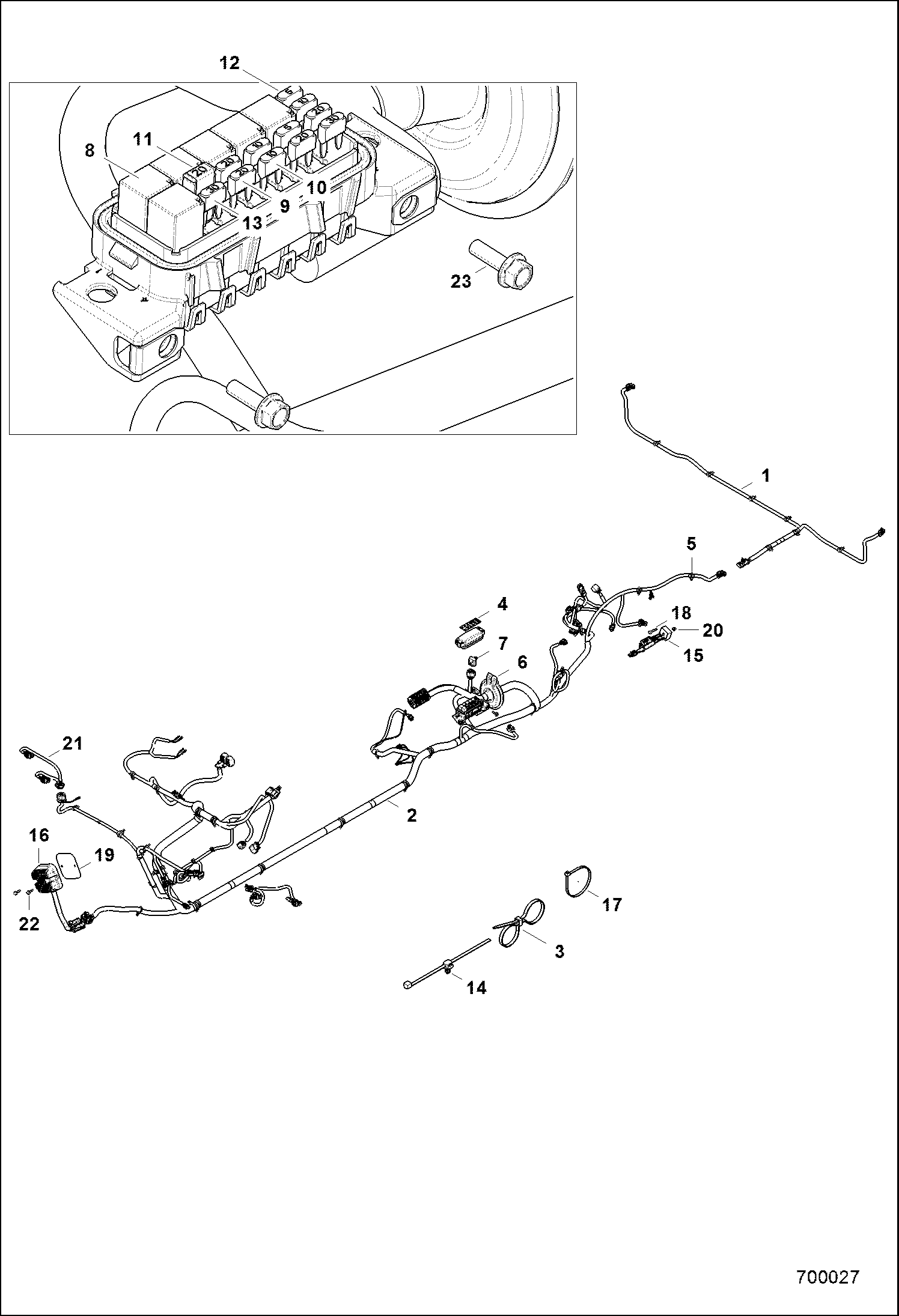 12
11
8
10
9
13
23
1
5
4
18
20
7
15
6
21
2
16
19
22
17
3
14
700027