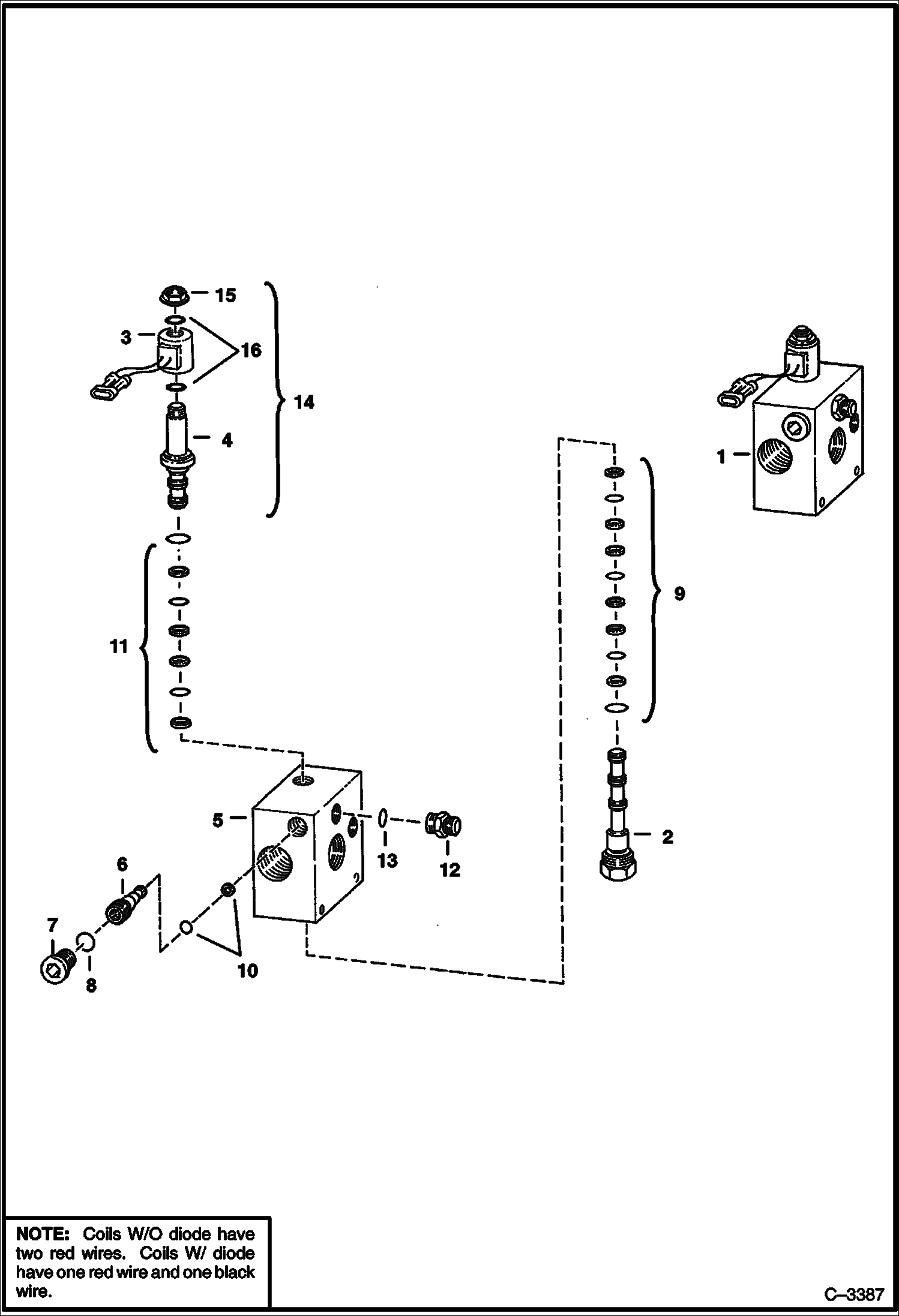 15
3
16
14
4
1
9
11
5
13
12
2
6
7
8
10

NOTE: Coils W/O diode have two red wires. Coils W/ diode have one red wire and one black wire.

C–3387