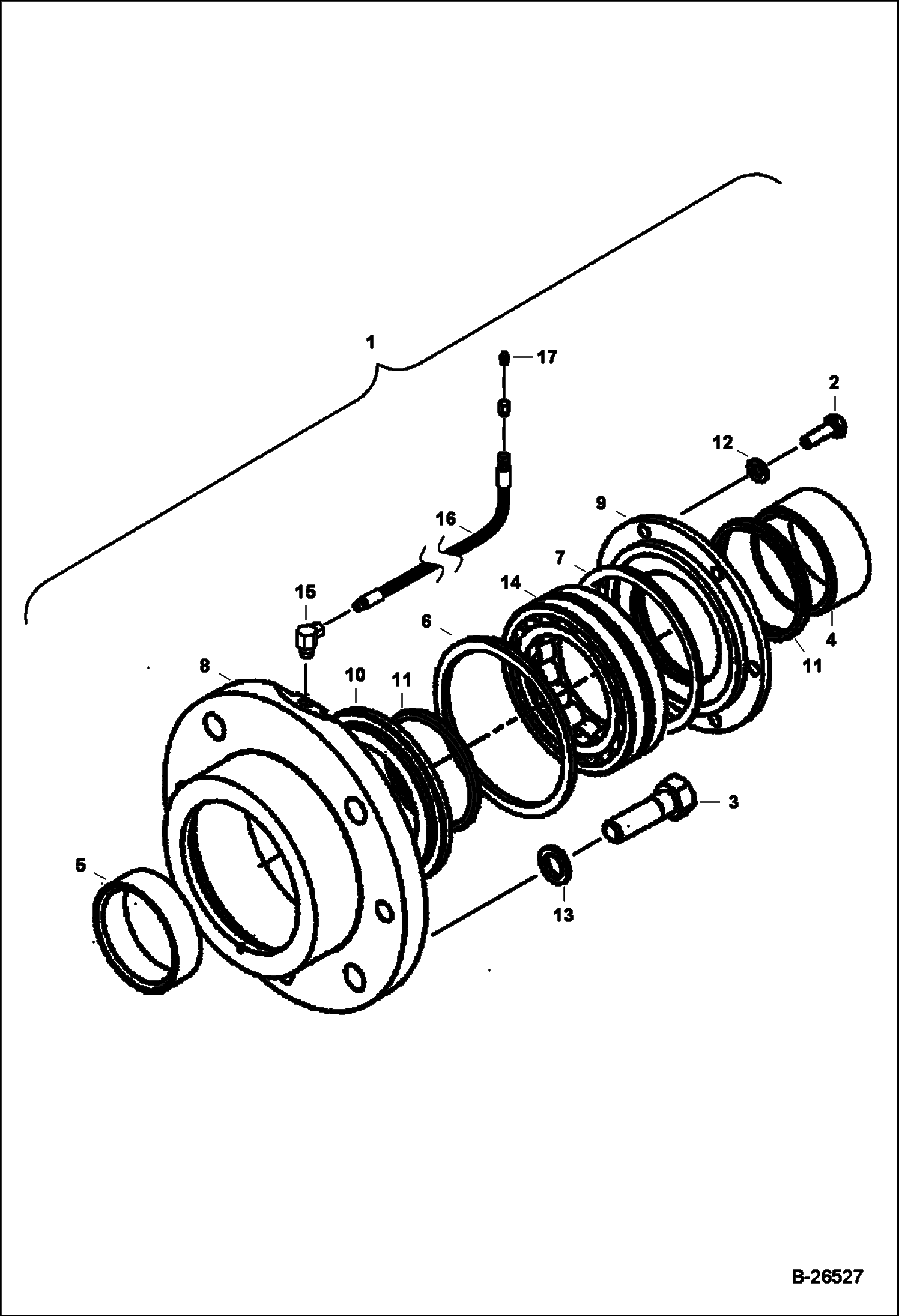 1
17
2
12
16
9
7
14
15
6
4
11
8
10
11
3
5
13
B-26527