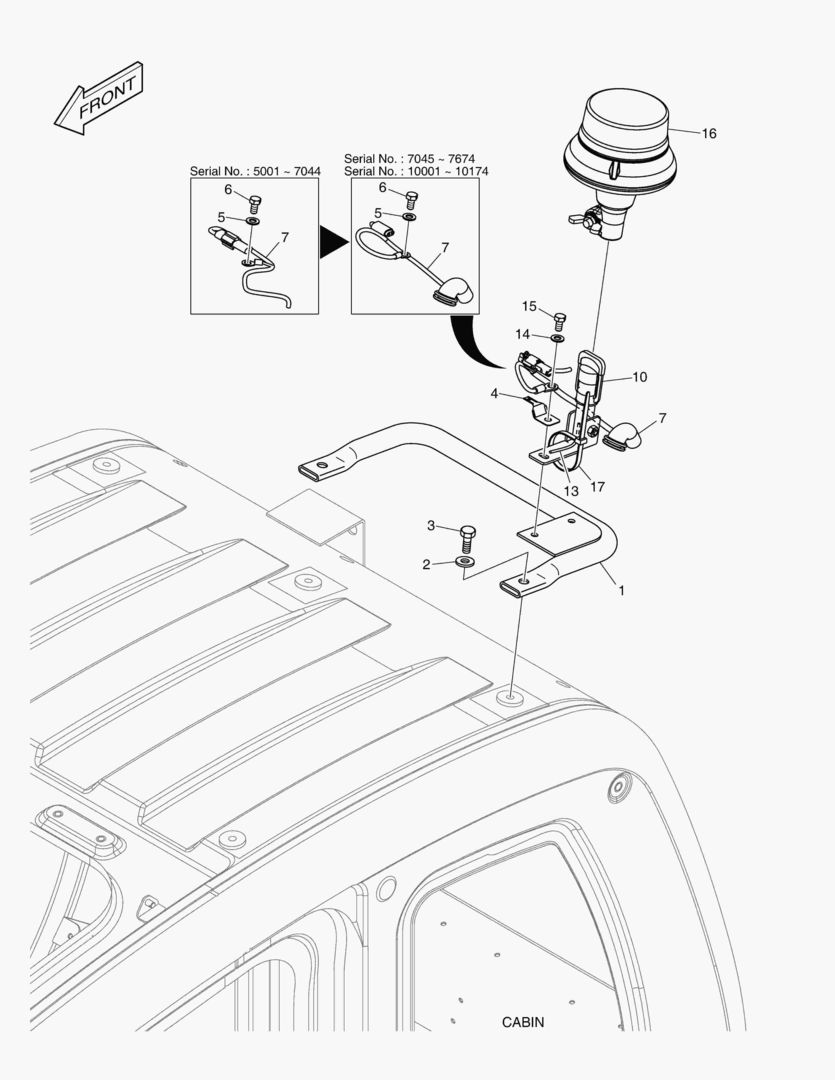 FRONT

Serial No. : 5001 ~ 7044
6
5
7

Serial No. : 7045 ~ 7674
Serial No. : 10001 ~ 10174
6
5
7

16
15
14
10
4
7
13
17
3
2
1

CABIN