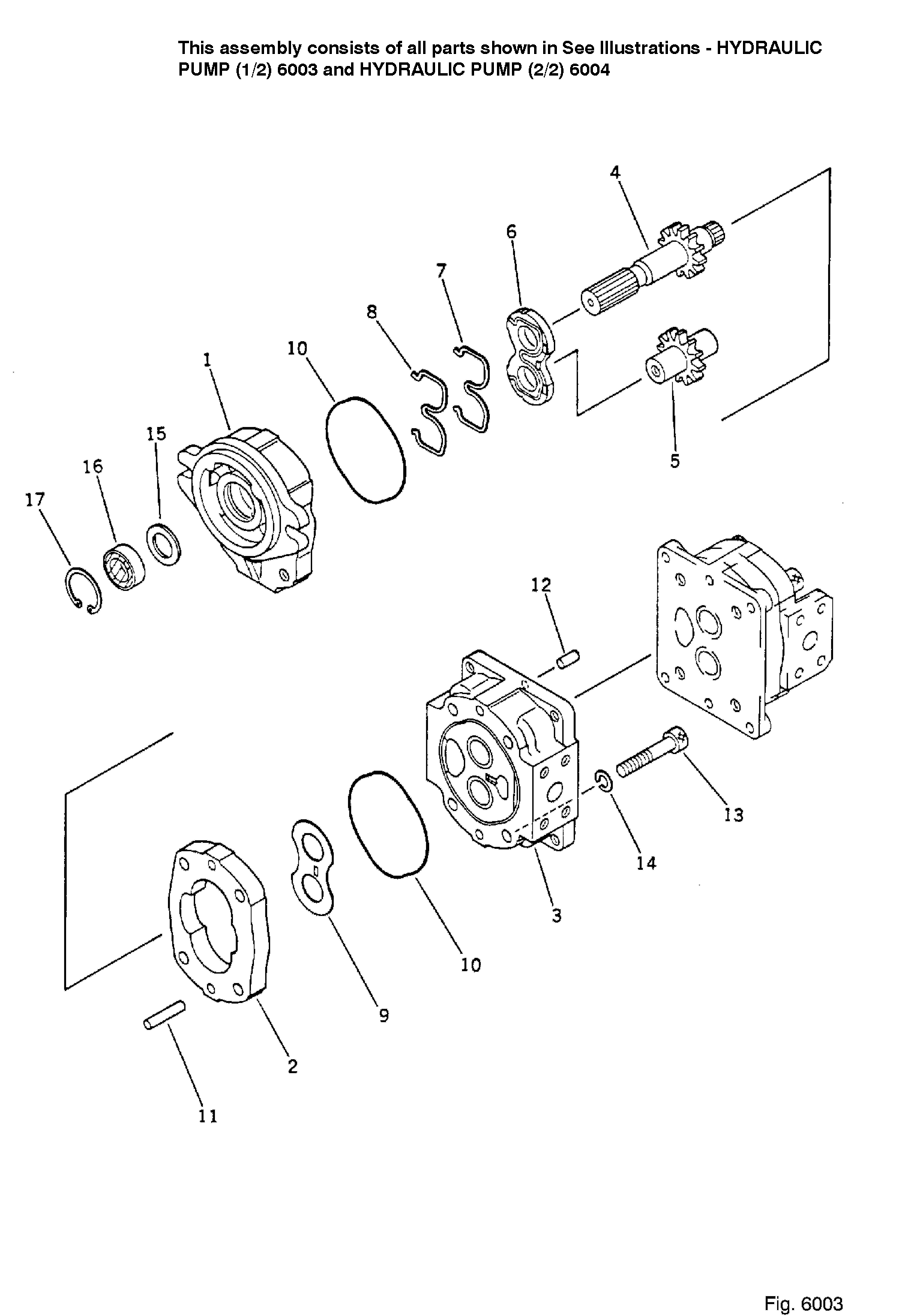 This assembly consists of all parts shown in See Illustrations - HYDRAULIC PUMP (1/2) 6003 and HYDRAULIC PUMP (2/2) 6004

4
6
7
8
10
1
15
16
17
5
12
13
14
3
10
9
2
11

Fig. 6003