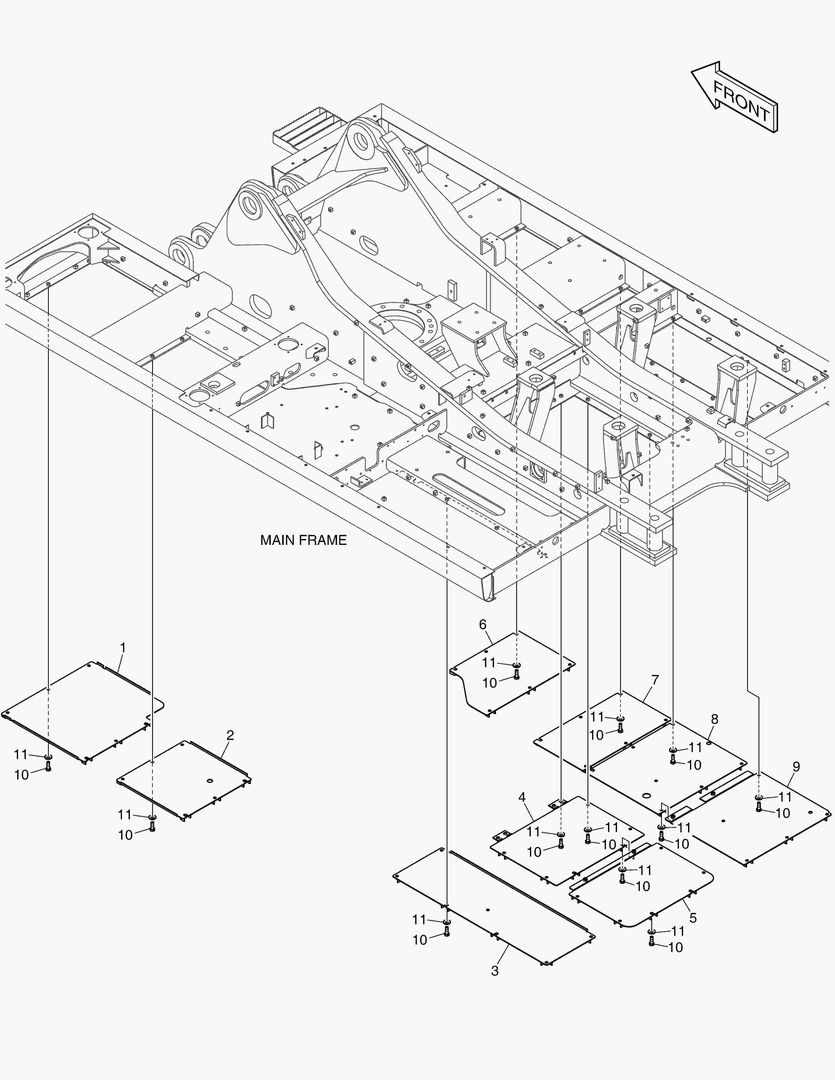 FRONT

MAIN FRAME

1
11
10
2
11
10
6
11
10
7
11
10
8
11
10
9
11
10
4
11
10
11
10
11
10
11
10
5
11
10
11
10
3