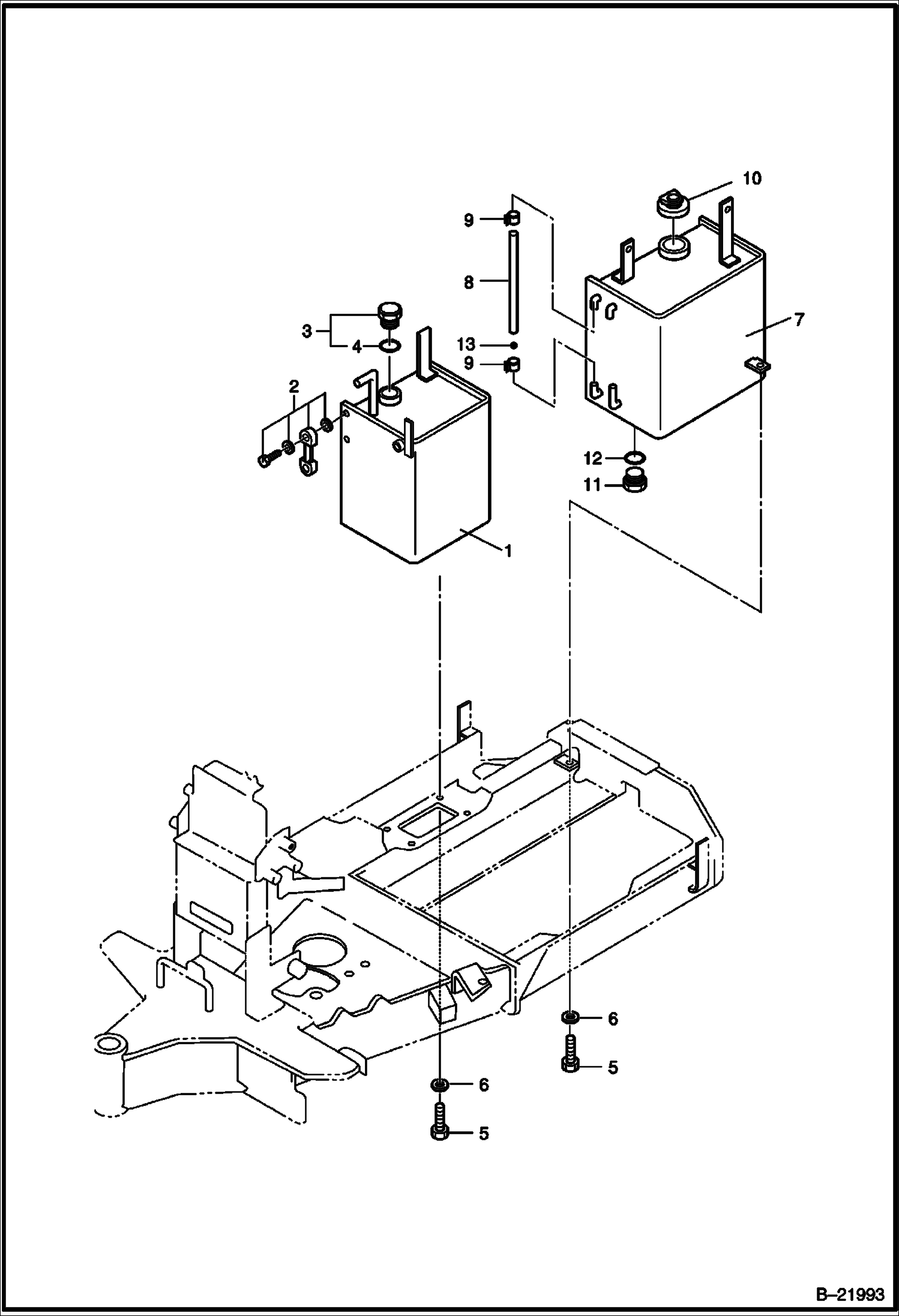 10
9
8
7
3
4
13
9
2
12
11
1
6
5
6
5
B–21993