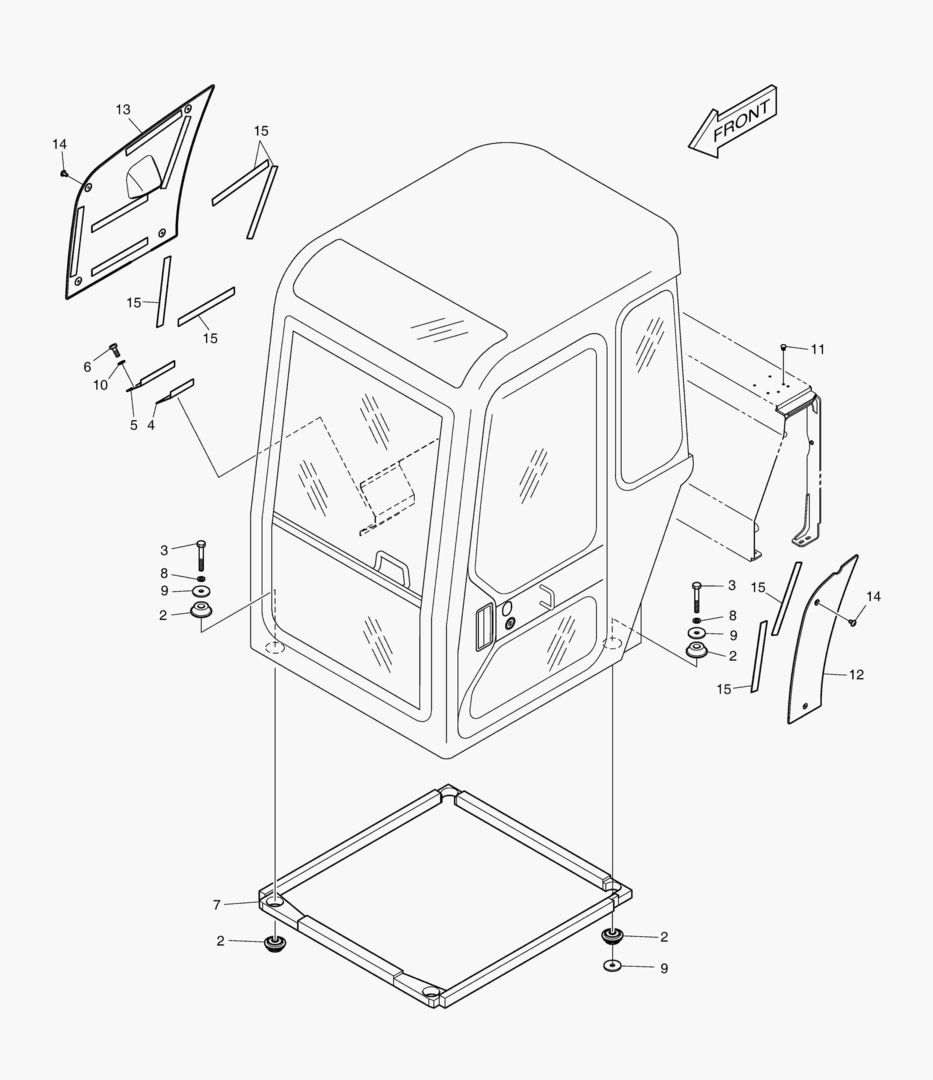 13
14
15
FRONT
15
15
6
10
5
4
11
3
8
9
2
3
8
9
2
15
14
15
12
7
2
2
9