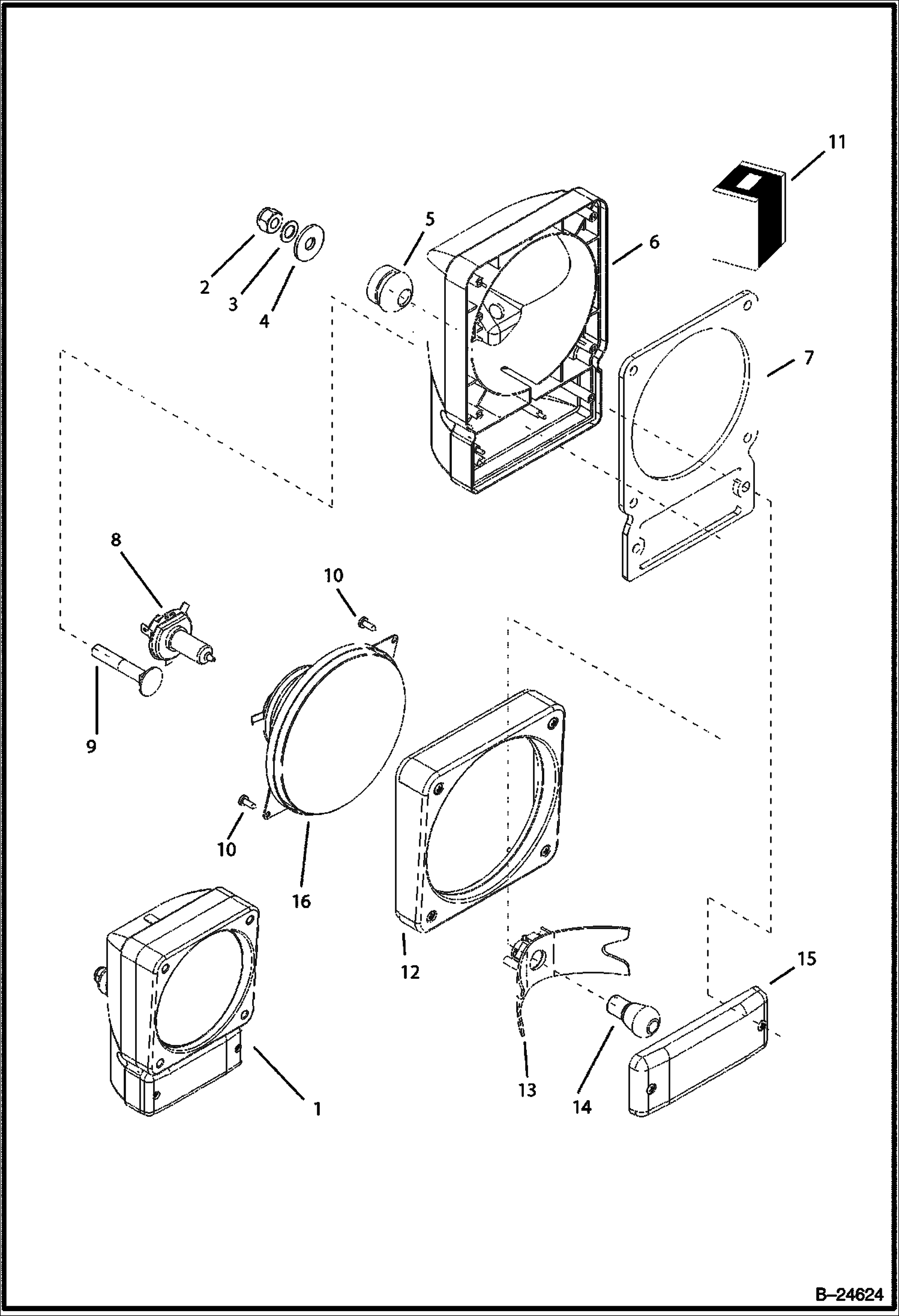 11
5
6
2
3
4
7
8
10
9
10
16
12
15
13
14
1
B–24624