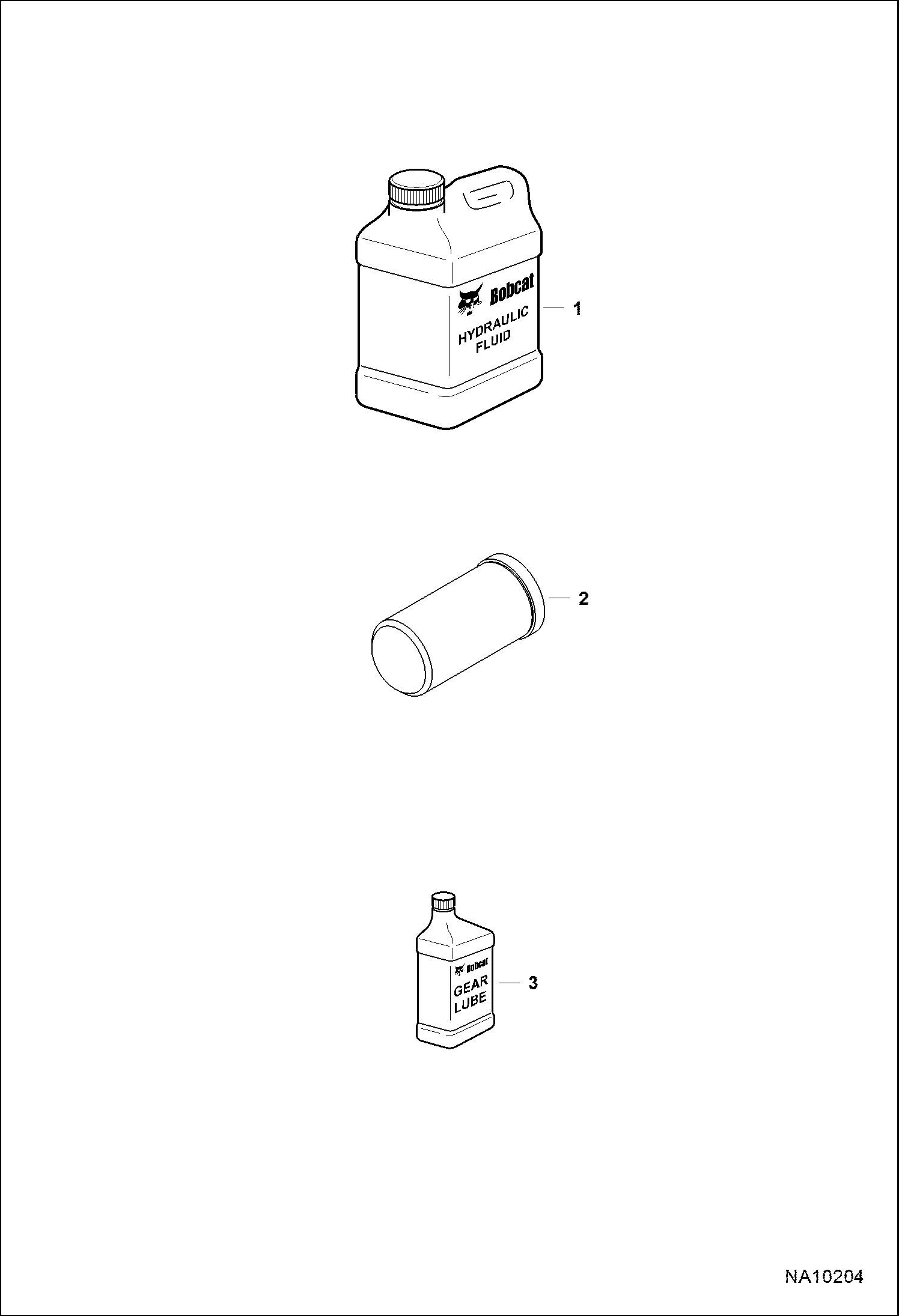 Bobcat
HYDRAULIC FLUID
1

2

Bobcat
GEAR LUBE
3

NA10204