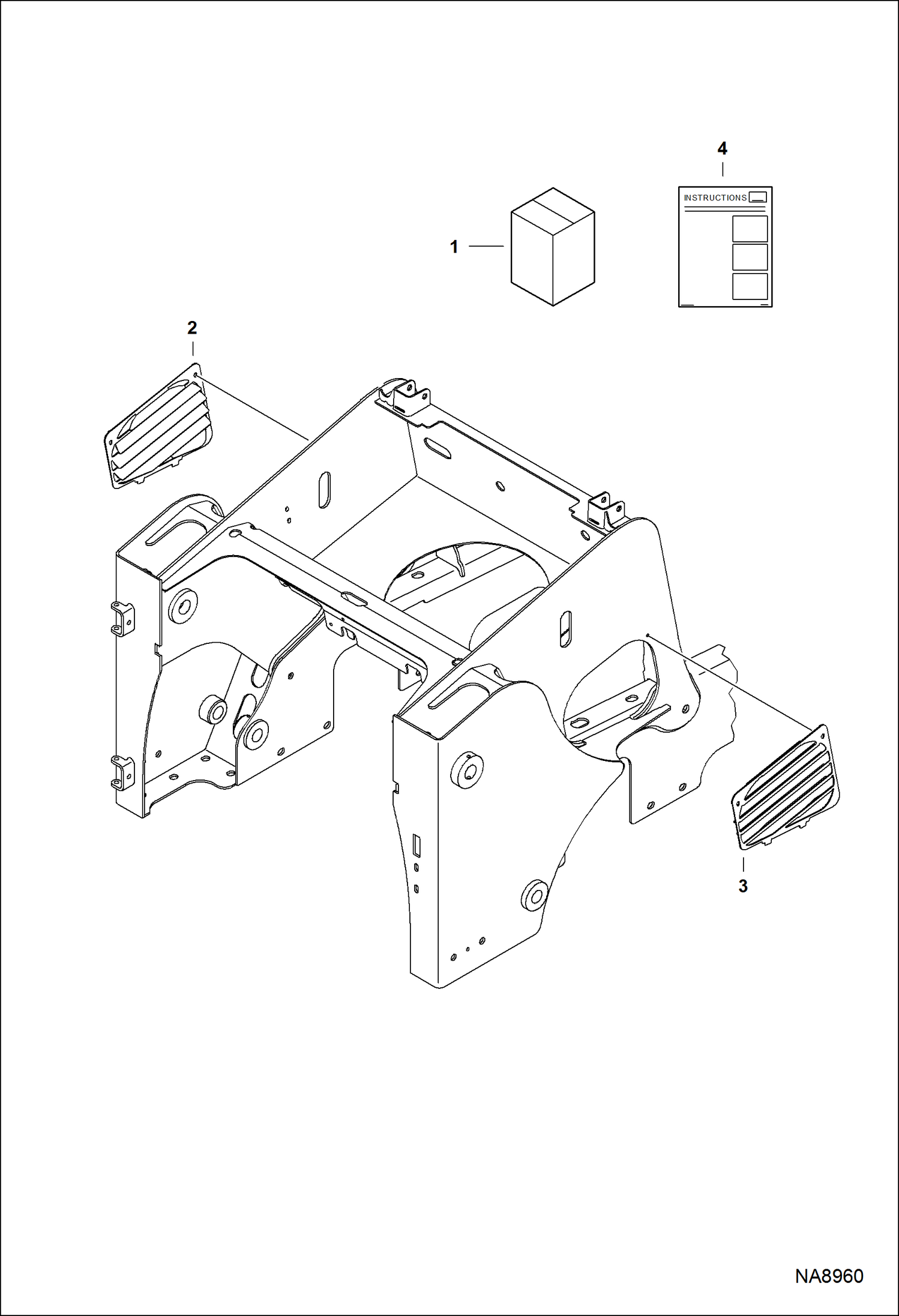 4

INSTRUCTIONS

1

2

3

NA8960