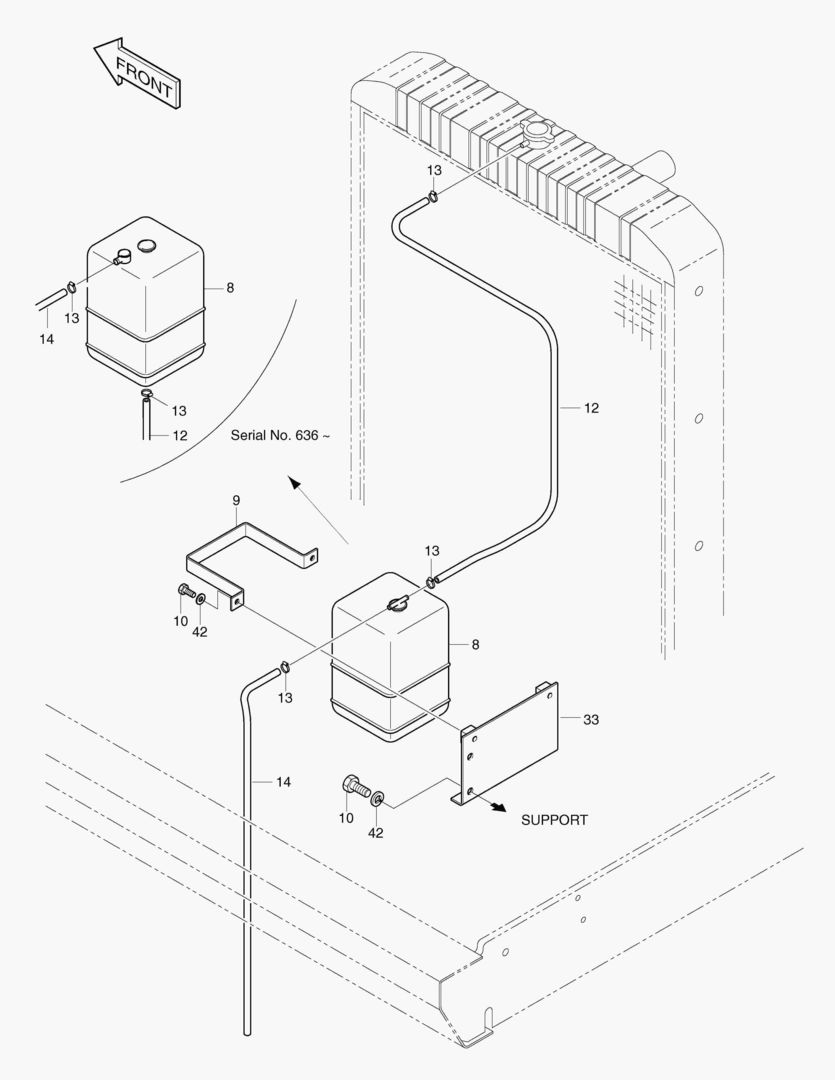 FRONT

13

8

14

13

13

12

Serial No. 636 ~

12

9

13

10

42

8

13

33

14

10

42

SUPPORT