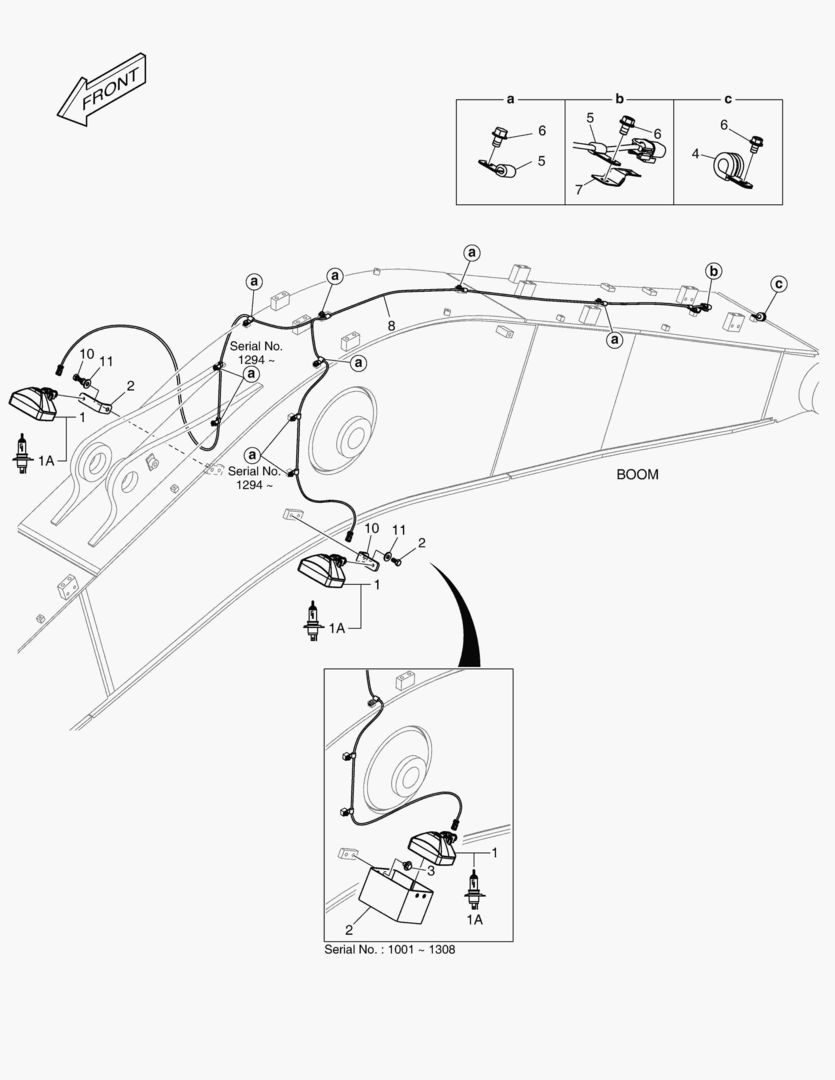 FRONT

a
6
5

b
5
6
7

c
6
4

a
a
a
b
c
8
a
a
Serial No.
1294 ~
a
10
11
2
1
1A
a
Serial No.
1294 ~
BOOM
10
11
2
1
1A

1
3
2
1A
Serial No. : 1001 ~ 1308