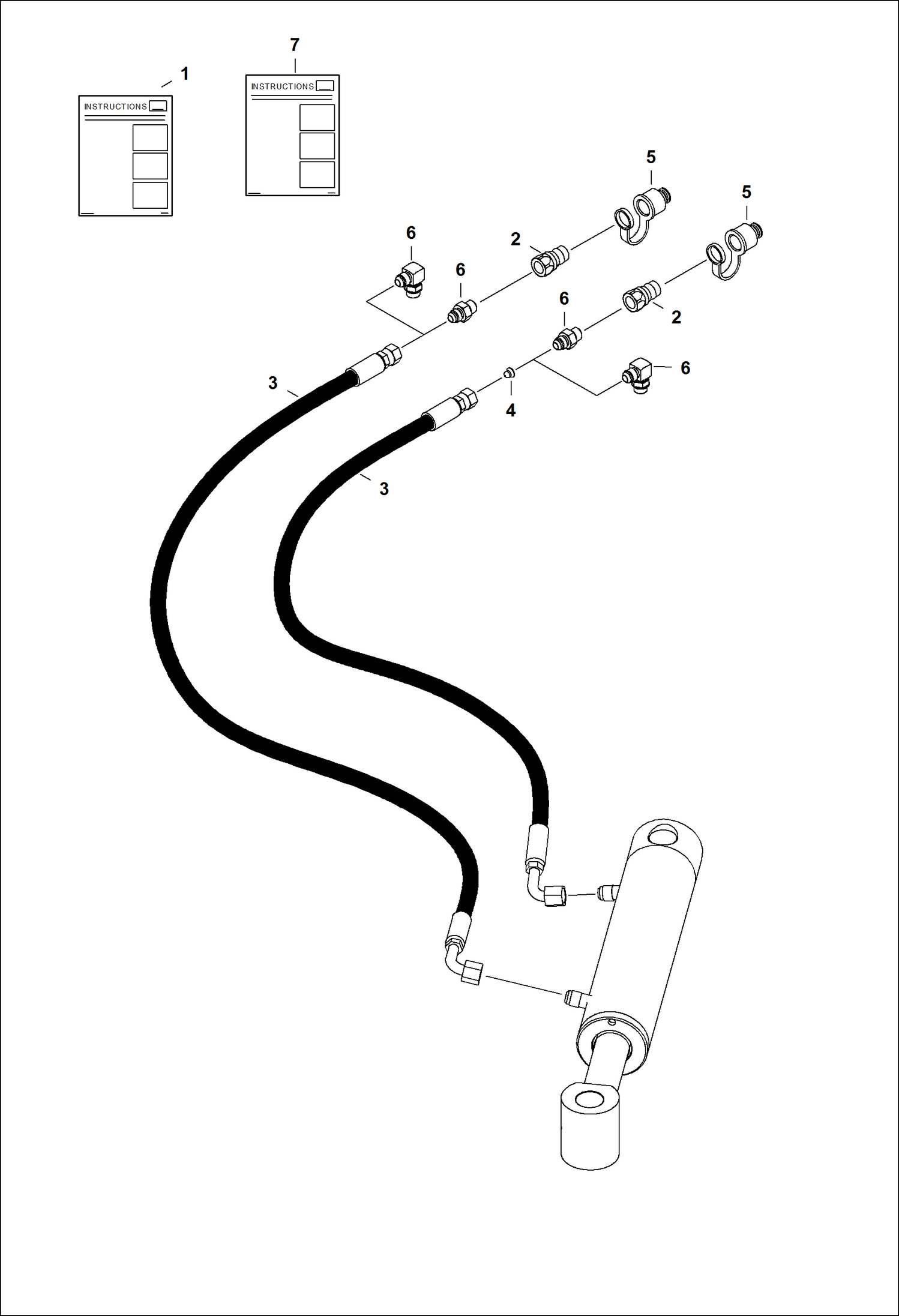 7

1

INSTRUCTIONS

INSTRUCTIONS

5

5

6

2

6

6

2

6

3

4

3