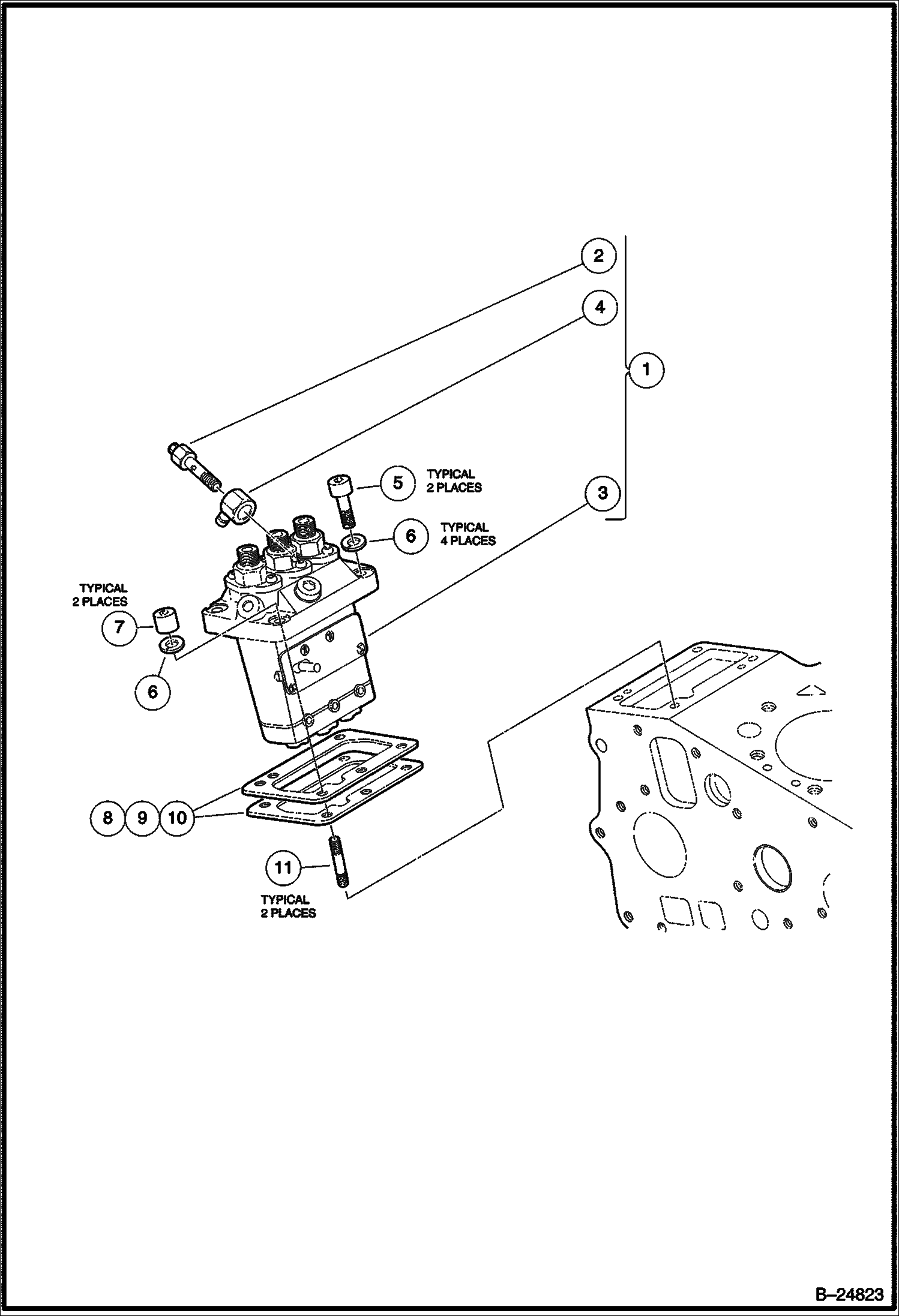 2

4

1

5 TYPICAL 2 PLACES

3

6 TYPICAL 4 PLACES

TYPICAL 2 PLACES

7

6

8 9 10

11

TYPICAL 2 PLACES

B–24823