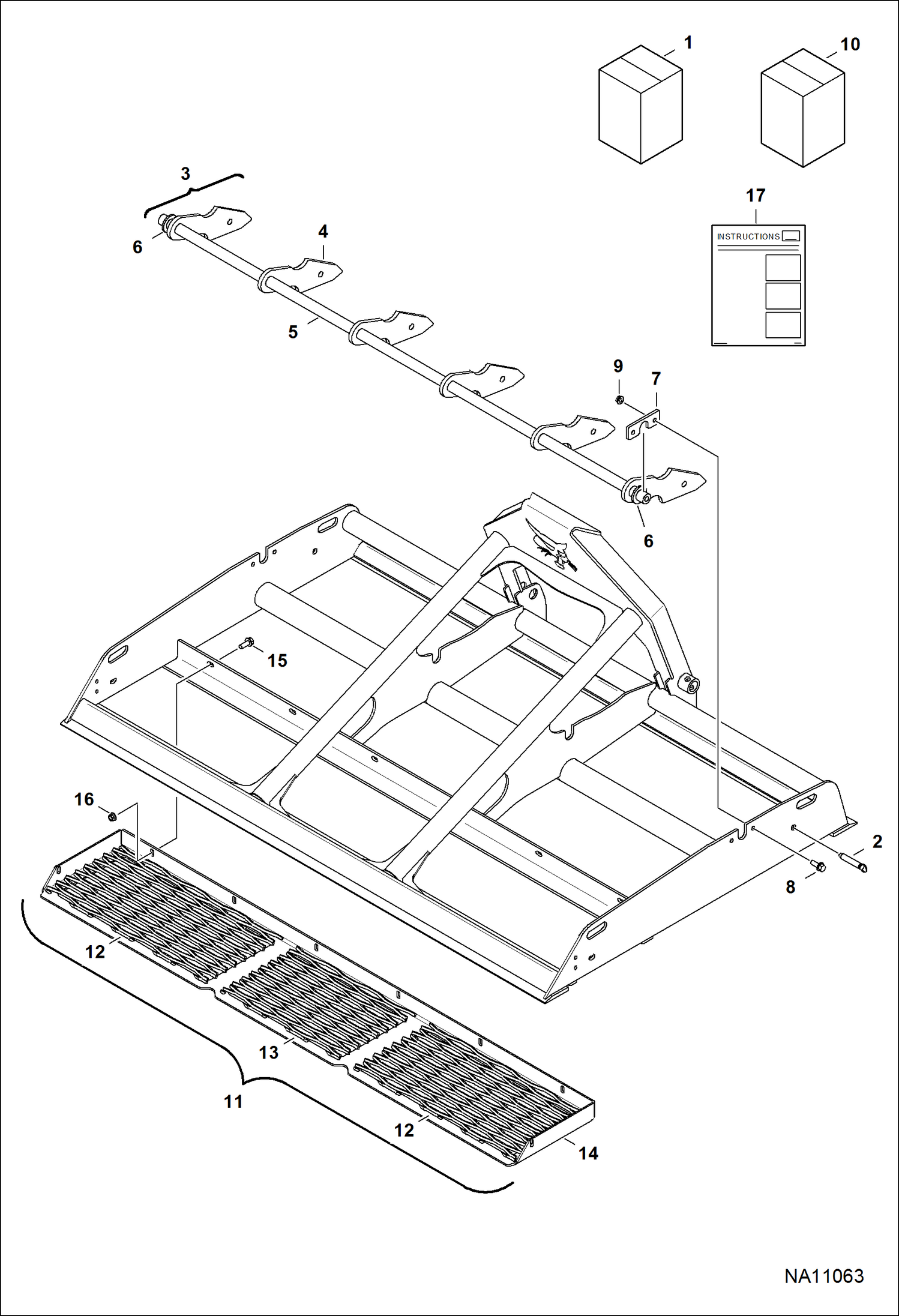 1
10
3
17
INSTRUCTIONS
6
4
5
9
7
6
15
16
2
8
12
13
11
12
14
NA11063