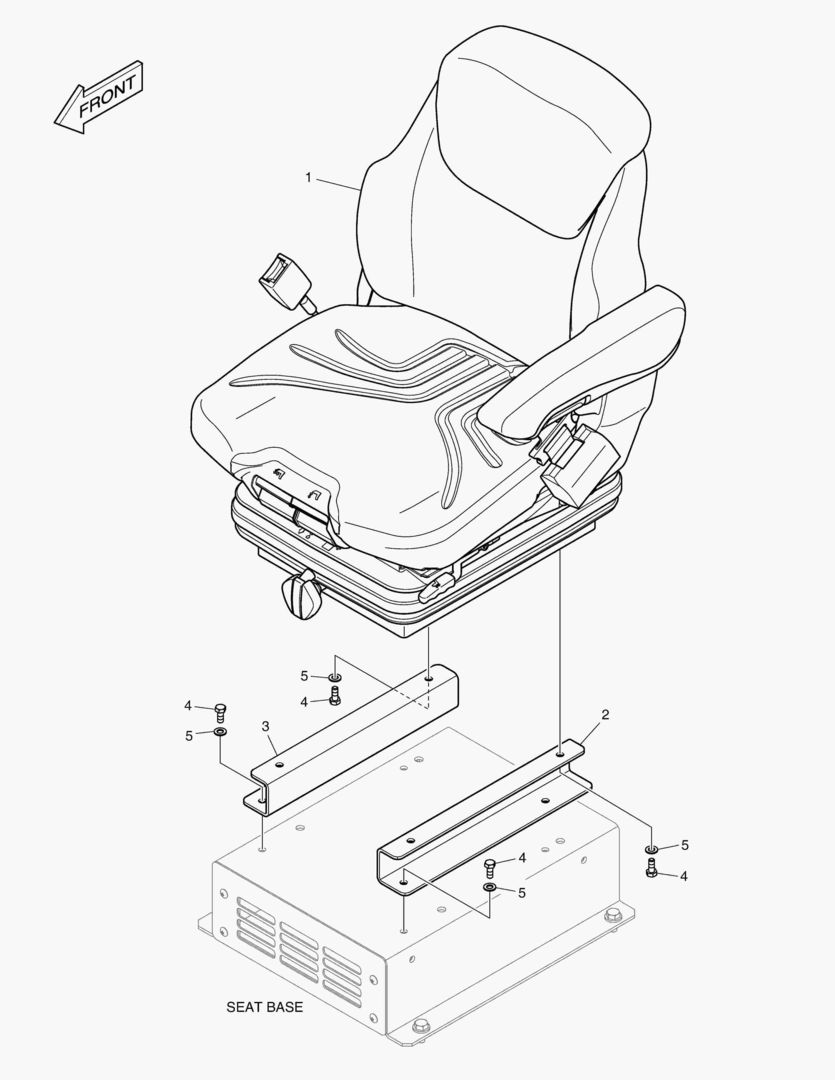 FRONT

1

5
4
4
5
3
2
5
4
4
5

SEAT BASE