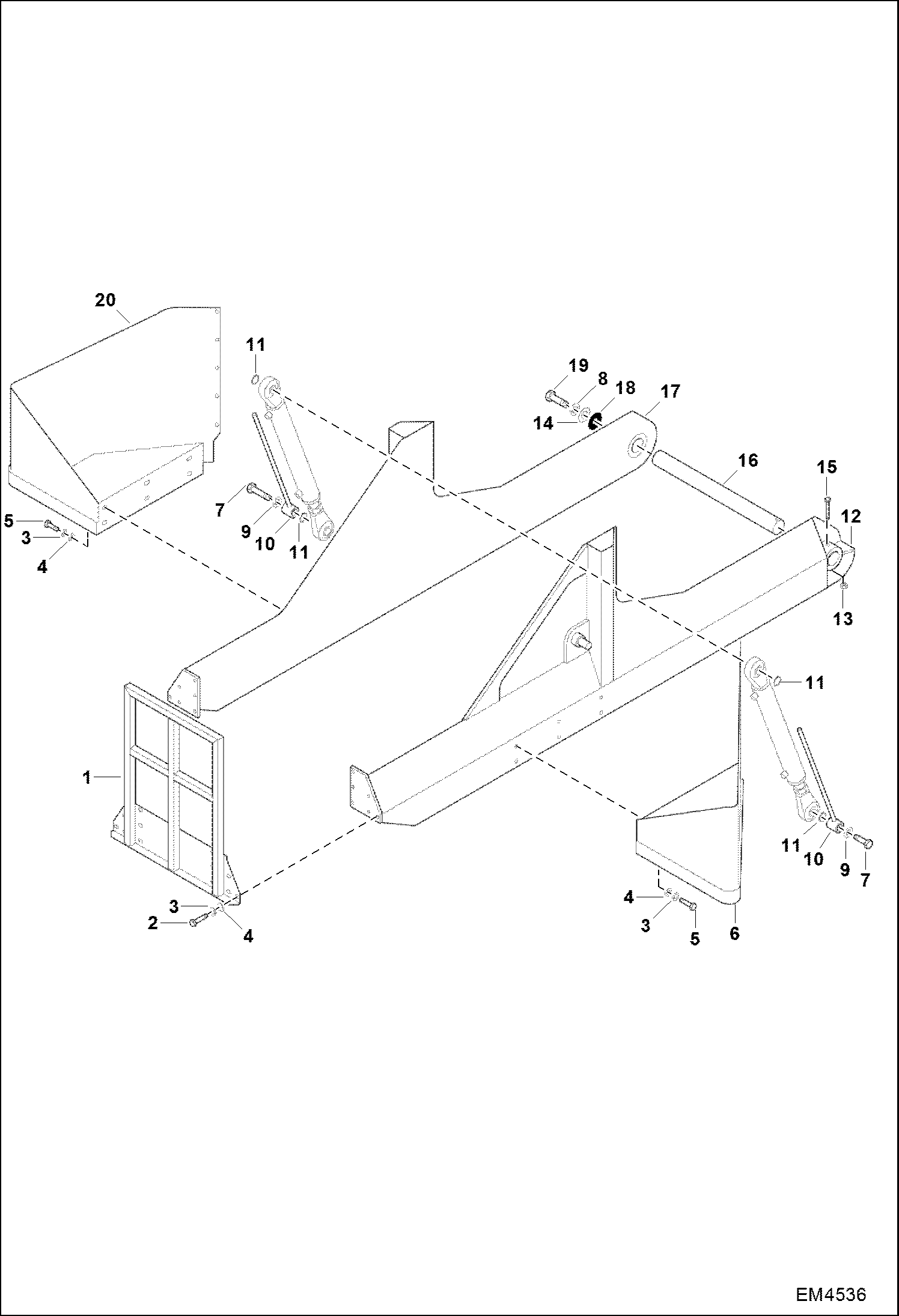 20
11
19
8
18
17
14
16
15
12
7
9
10
11
5
3
4
13
11
1
11
10
9
7
3
2
4
4
3
5
6
EM4536