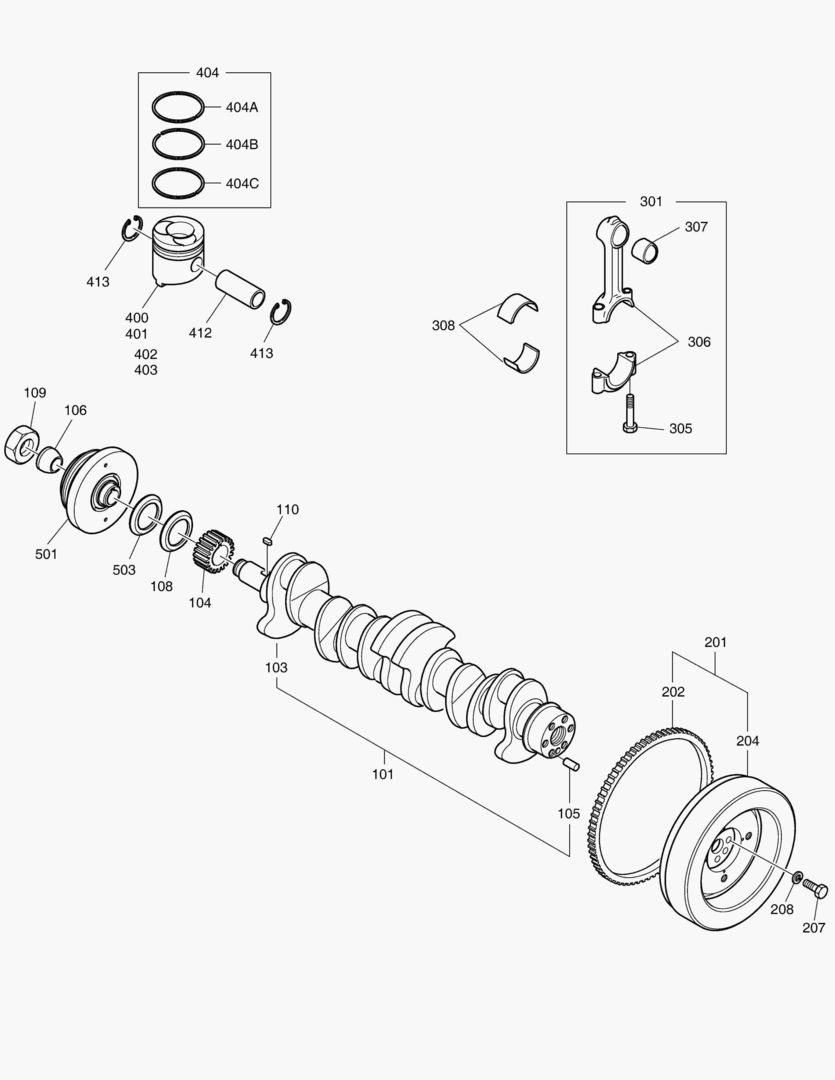 404
404A
404B
404C
413
400
401
402
403
412
413
301
307
308
306
305
109
106
501
503
108
104
110
103
101
105
201
202
204
208
207