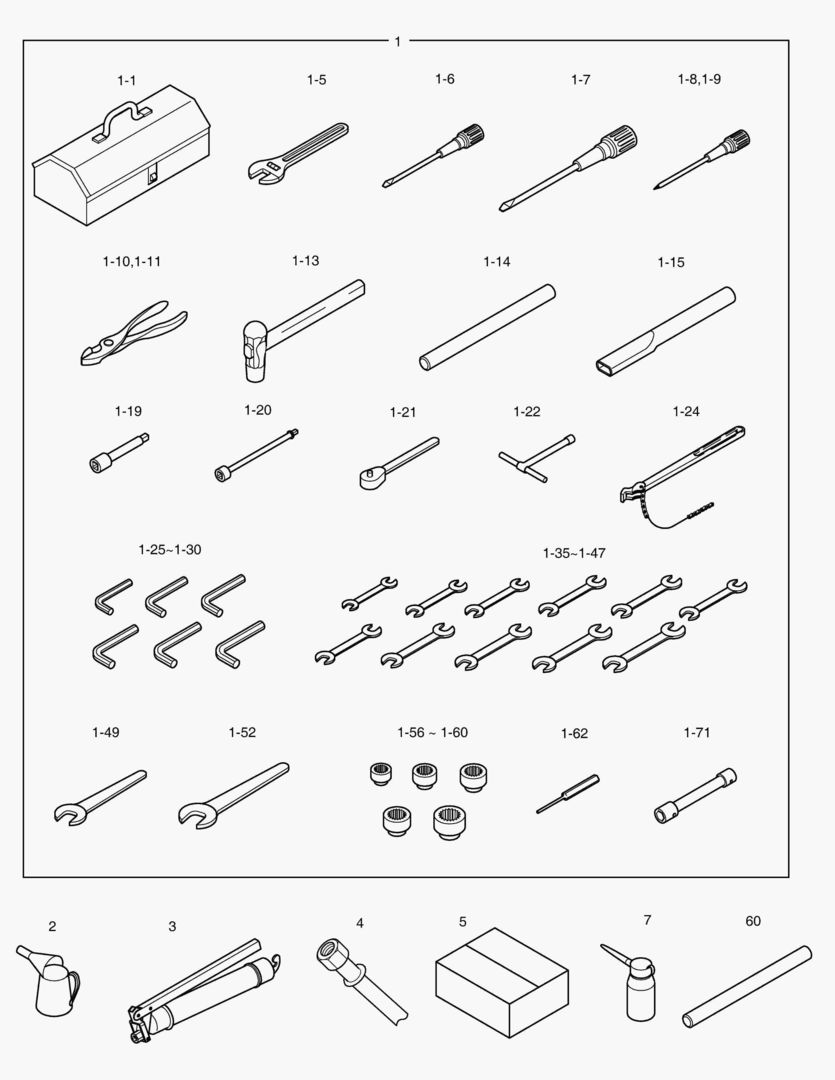 1

1-1

1-5

1-6

1-7

1-8,1-9

1-10,1-11

1-13

1-14

1-15

1-19

1-20

1-21

1-22

1-24

1-25~1-30

1-35~1-47

1-49

1-52

1-56 ~ 1-60

1-62

1-71

2

3

4

5

7

60