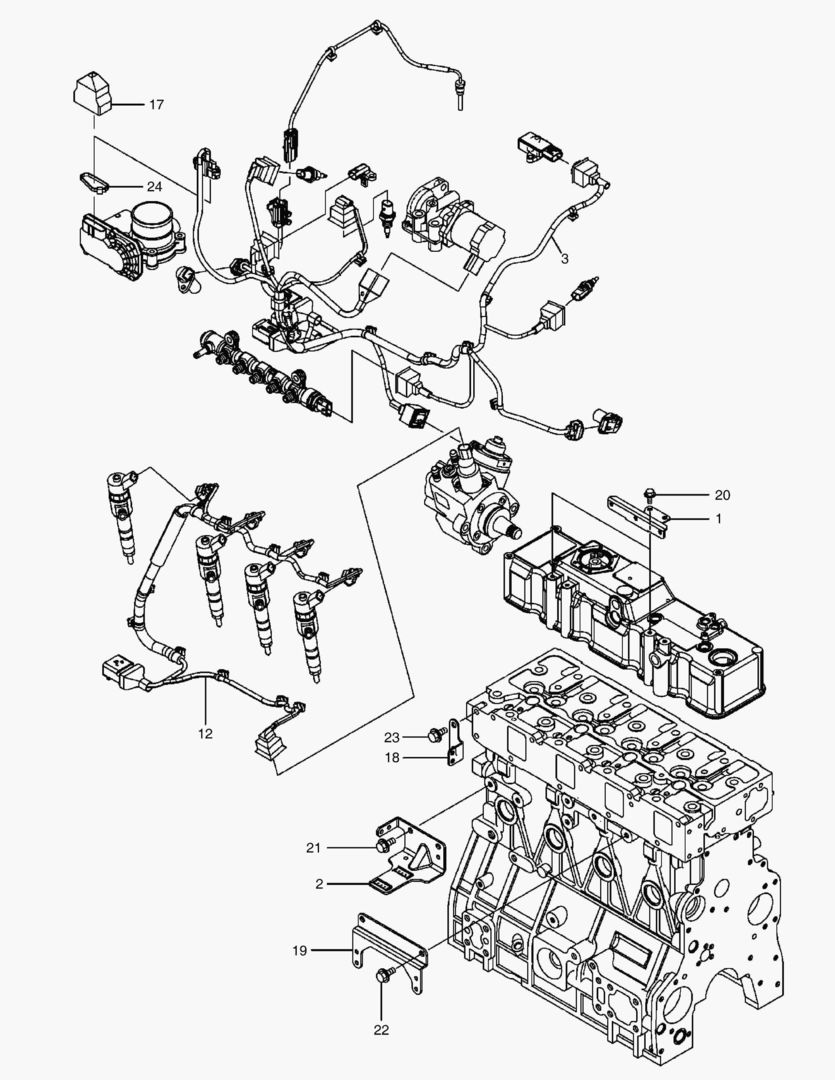 17
24
3
20
1
12
23
18
21
2
19
22