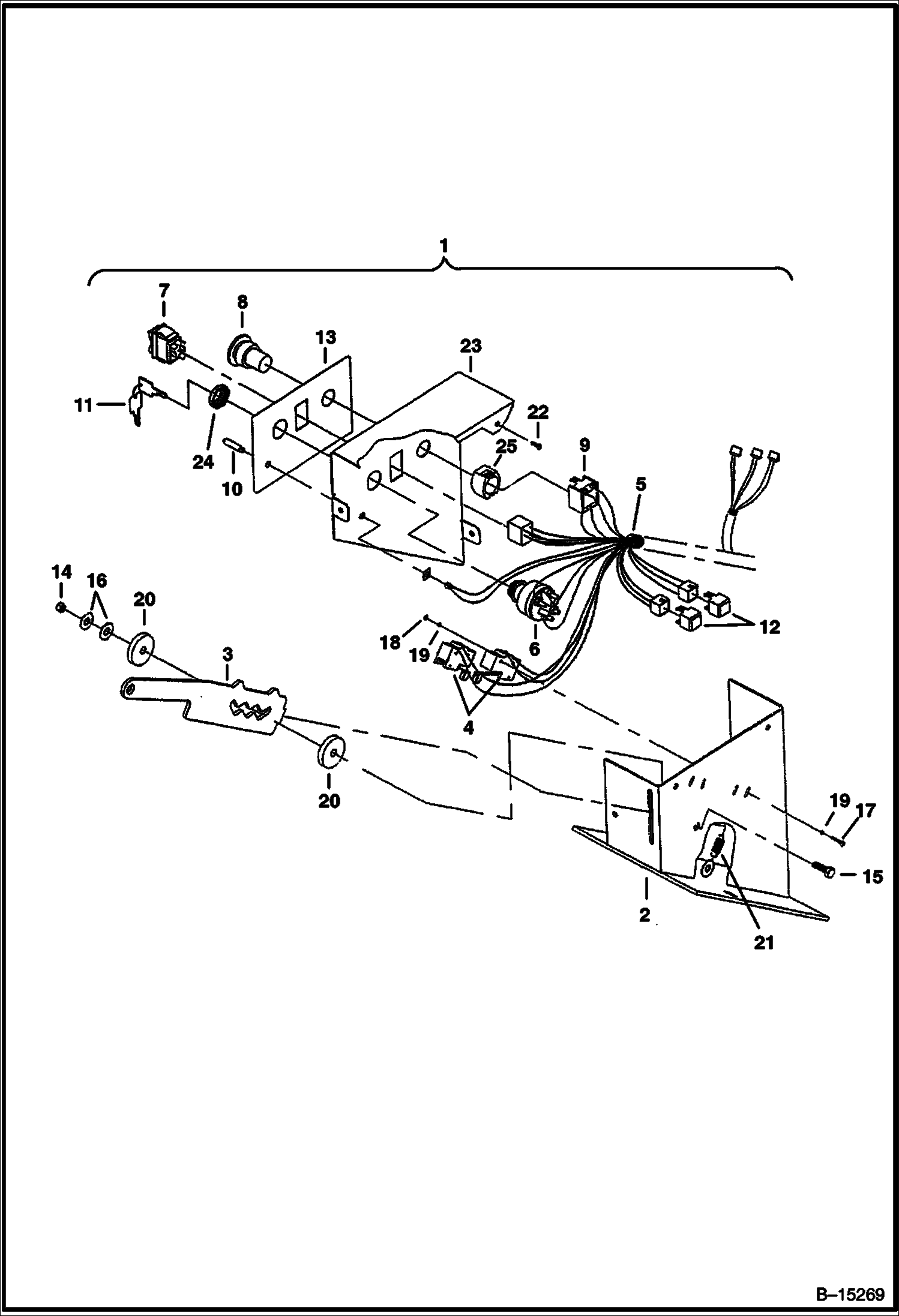 1
7
8
13
23
11
24
10
22
25
9
5
14
16
20
3
18
19
6
12
4
20
19
17
15
2
21
B–15269