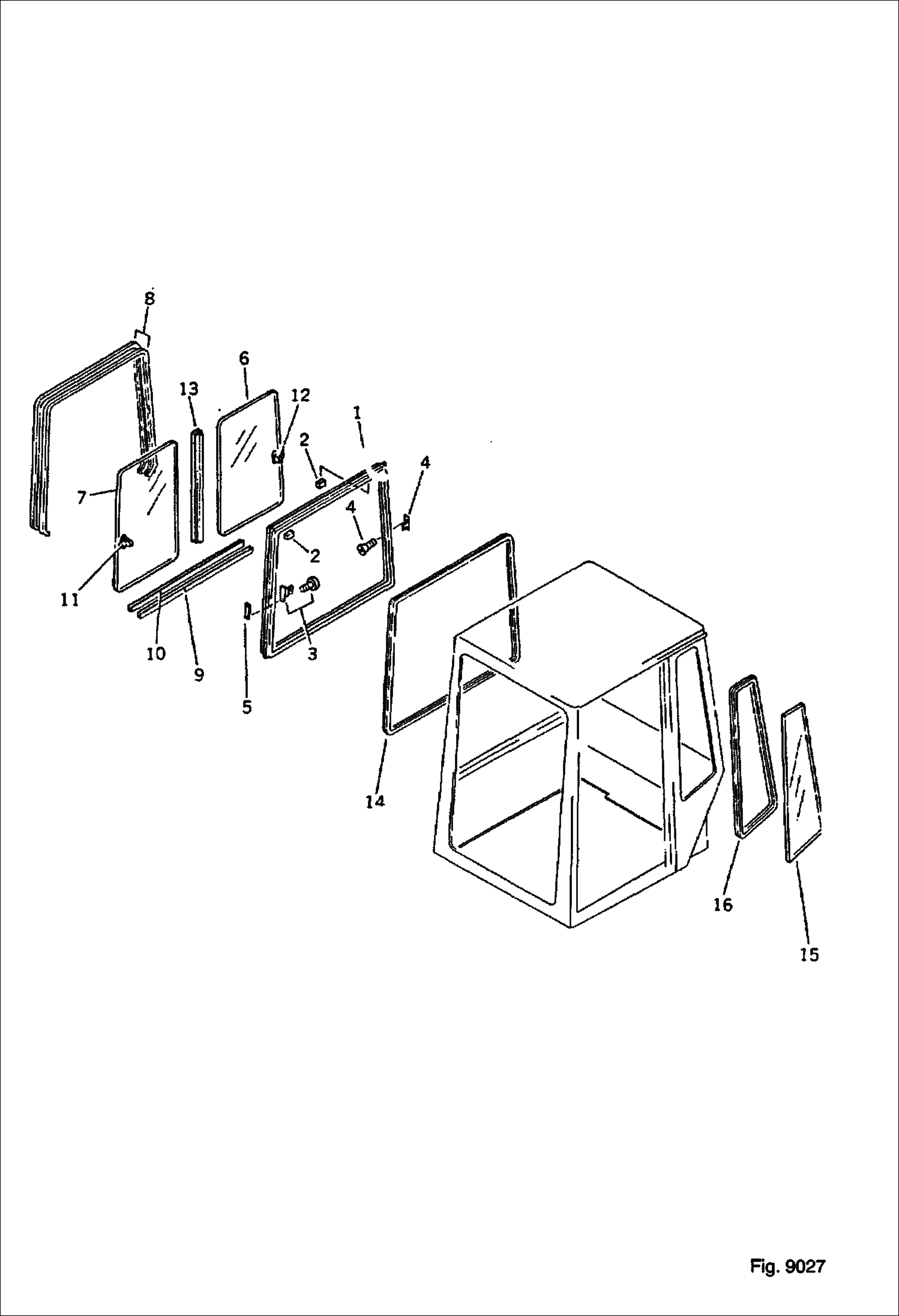 8
6
13
12
1
2
4
7
4
2
11
3
10
9
5
14
16
15
Fig. 9027