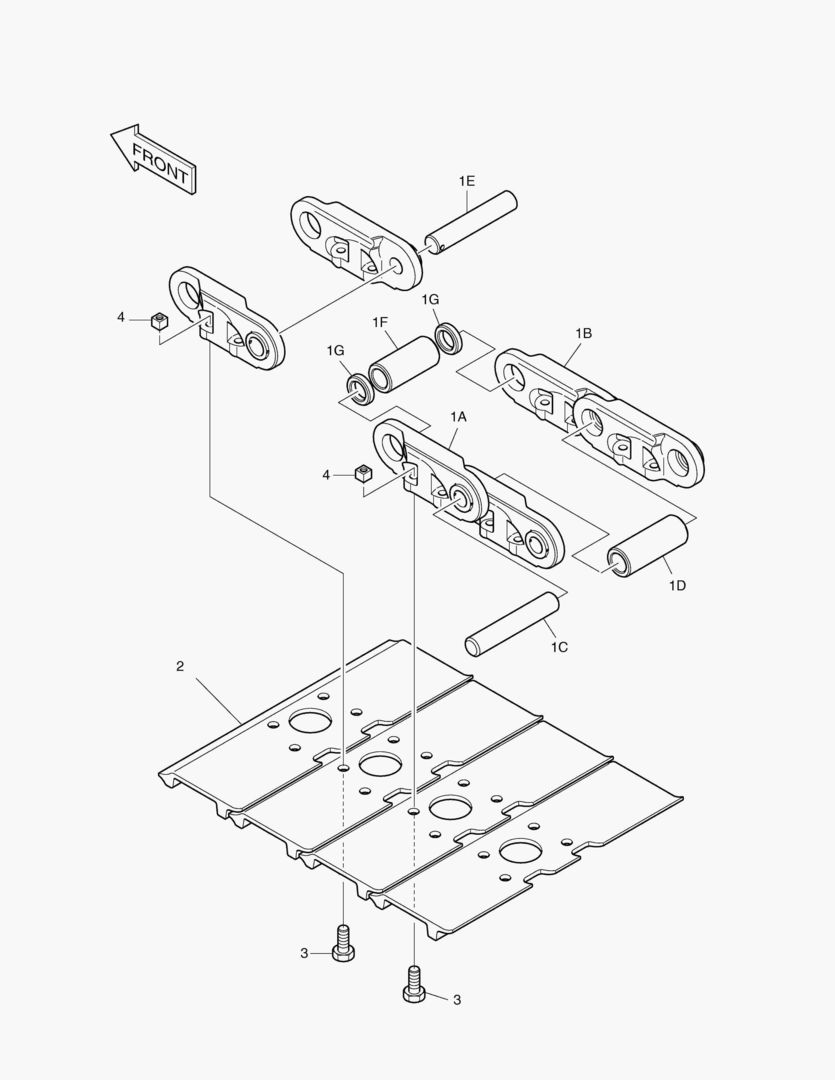 FRONT

1E

4

1G

1F

1B

1G

1A

4

1D

1C

2

3

3