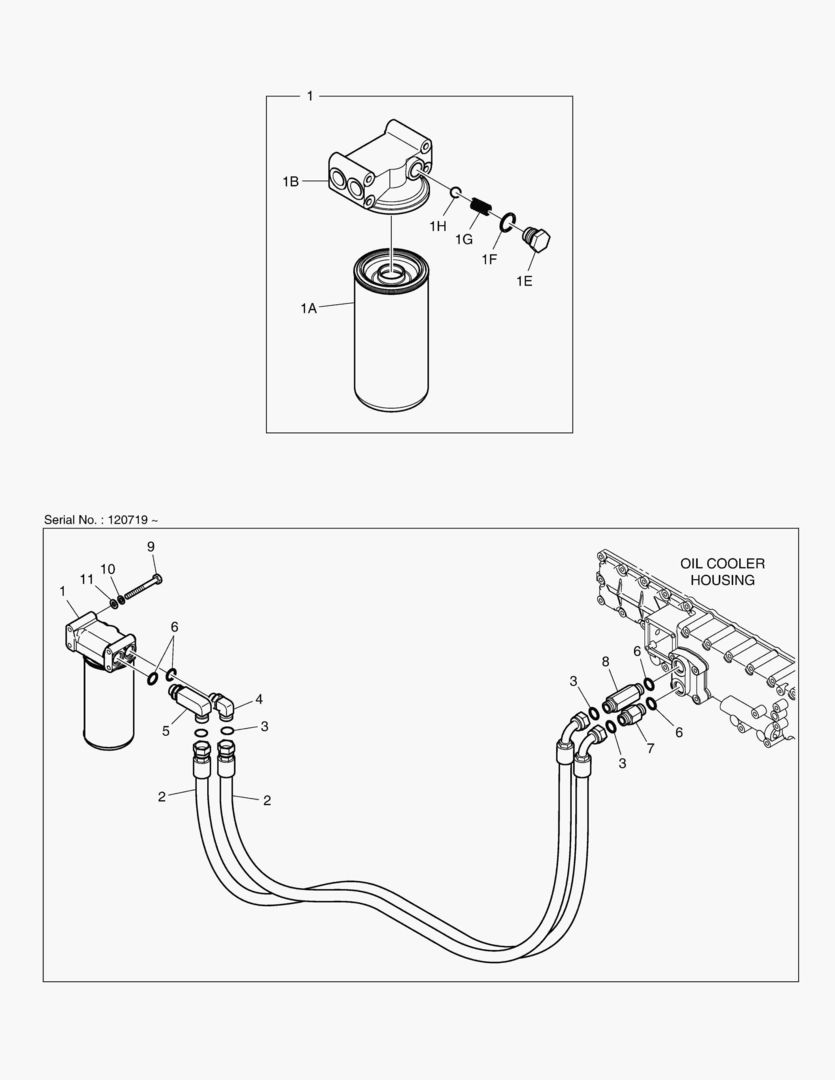 1

1B

1H

1G

1F

1E

1A

Serial No. : 120719 ~

9

10

11

1

6

4

5

3

2

2

OIL COOLER HOUSING

8

6

3

7

6

3