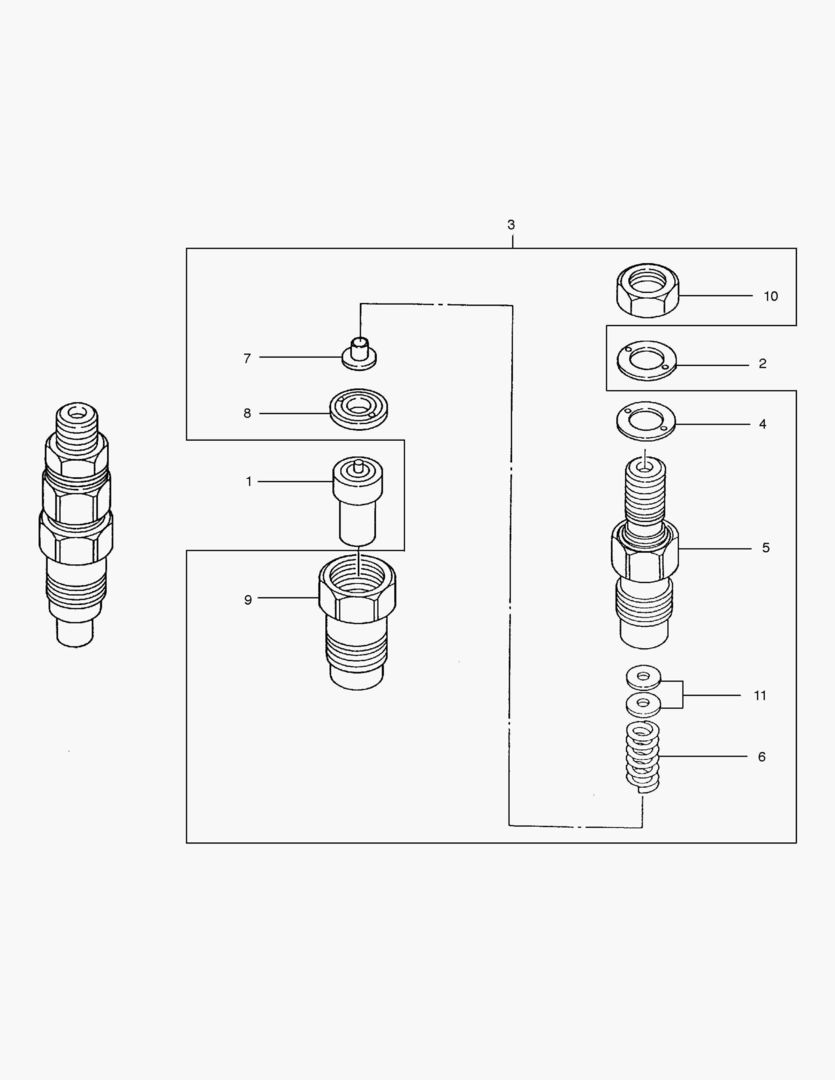 3
10
7
2
8
4
1
5
9
11
6