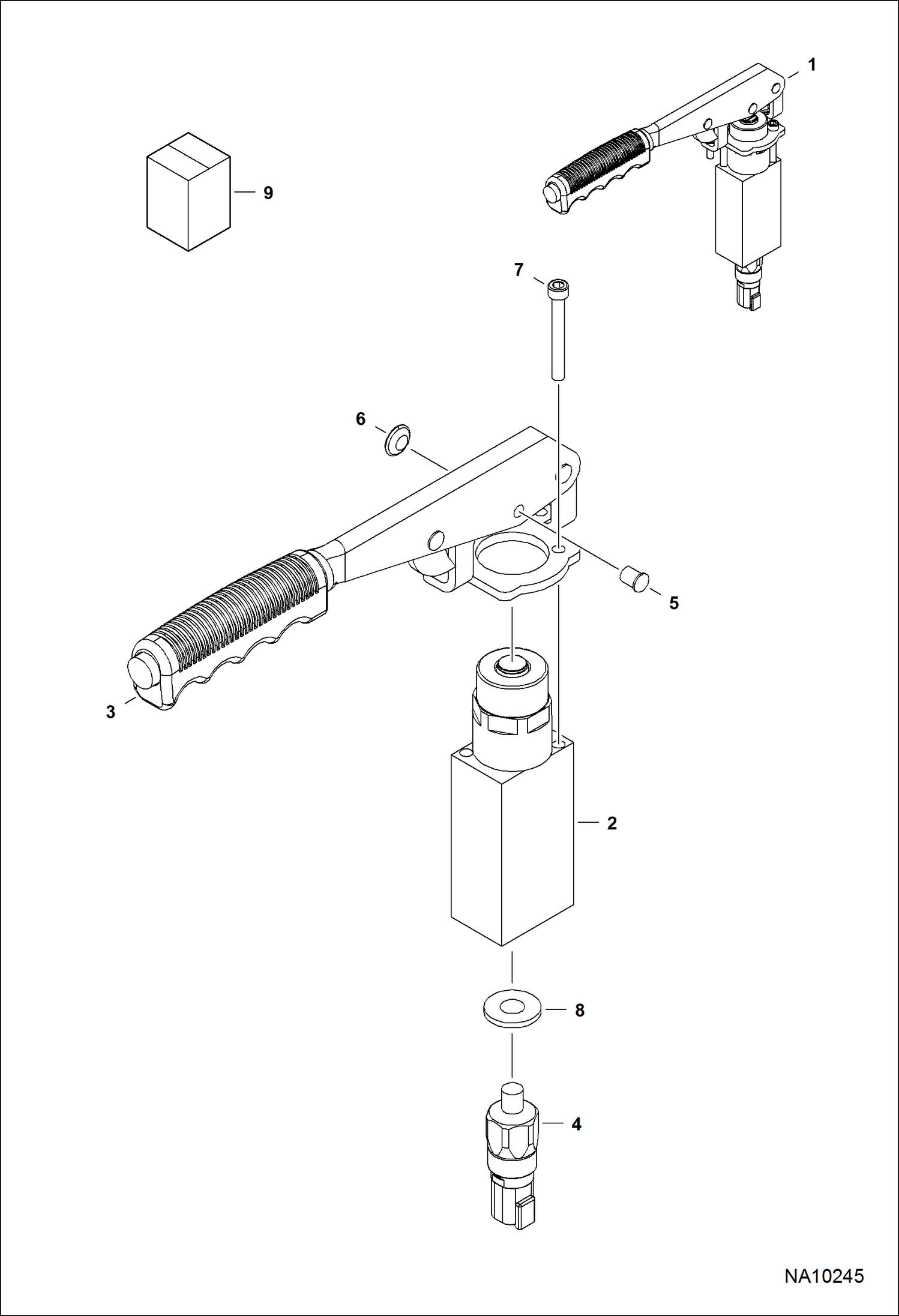 1

9

7

6

5

3

2

8

4

NA10245