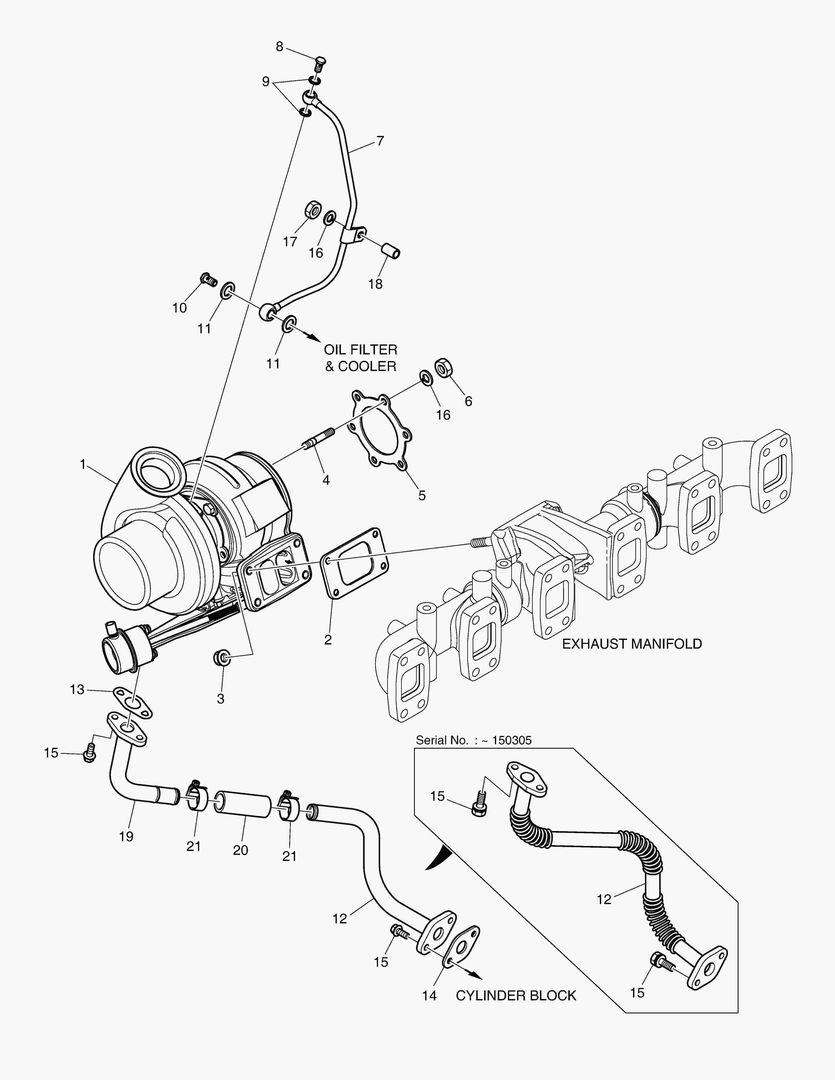 8
9
7
17
16
18
10
11
11
OIL FILTER & COOLER
16
6
4
5
1
2
3
EXHAUST MANIFOLD
13
15
19
21
20
21
12
15
14
CYLINDER BLOCK
Serial No. : ~ 150305
15
12
15