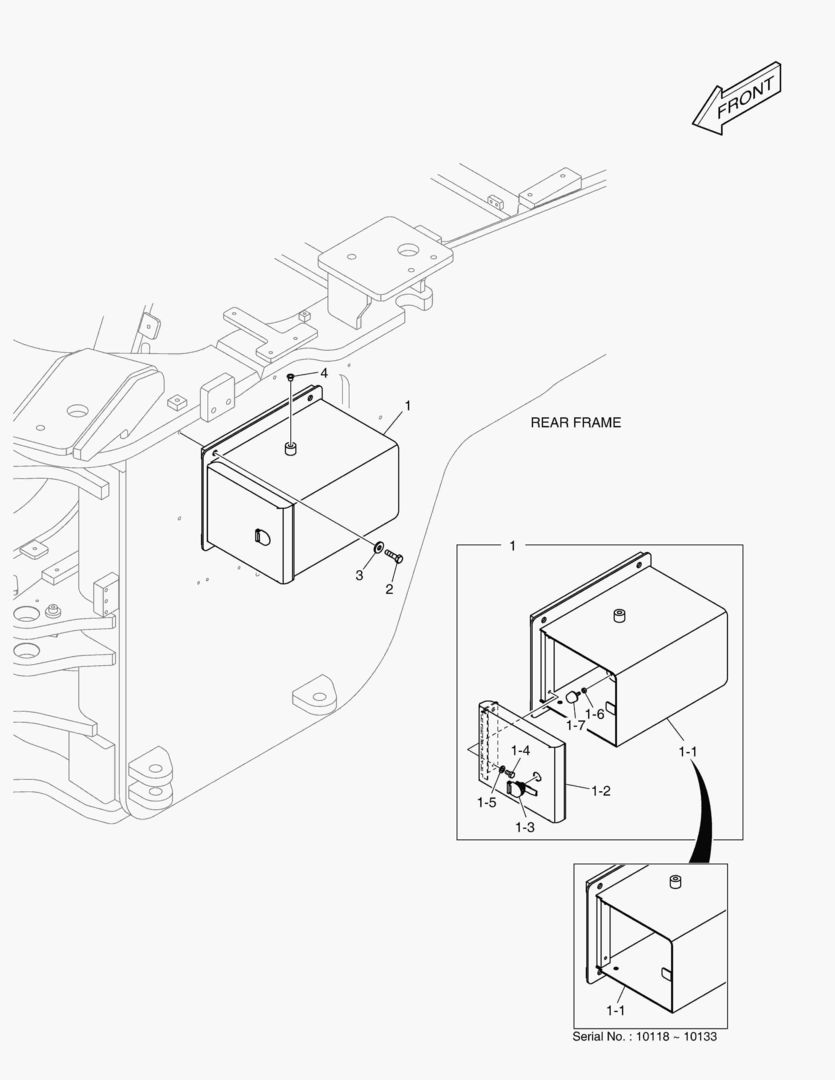 FRONT

4
1
REAR FRAME
3
2

1
1-7
1-6
1-4
1-5
1-3
1-2
1-1

1-1
Serial No. : 10118 ~ 10133