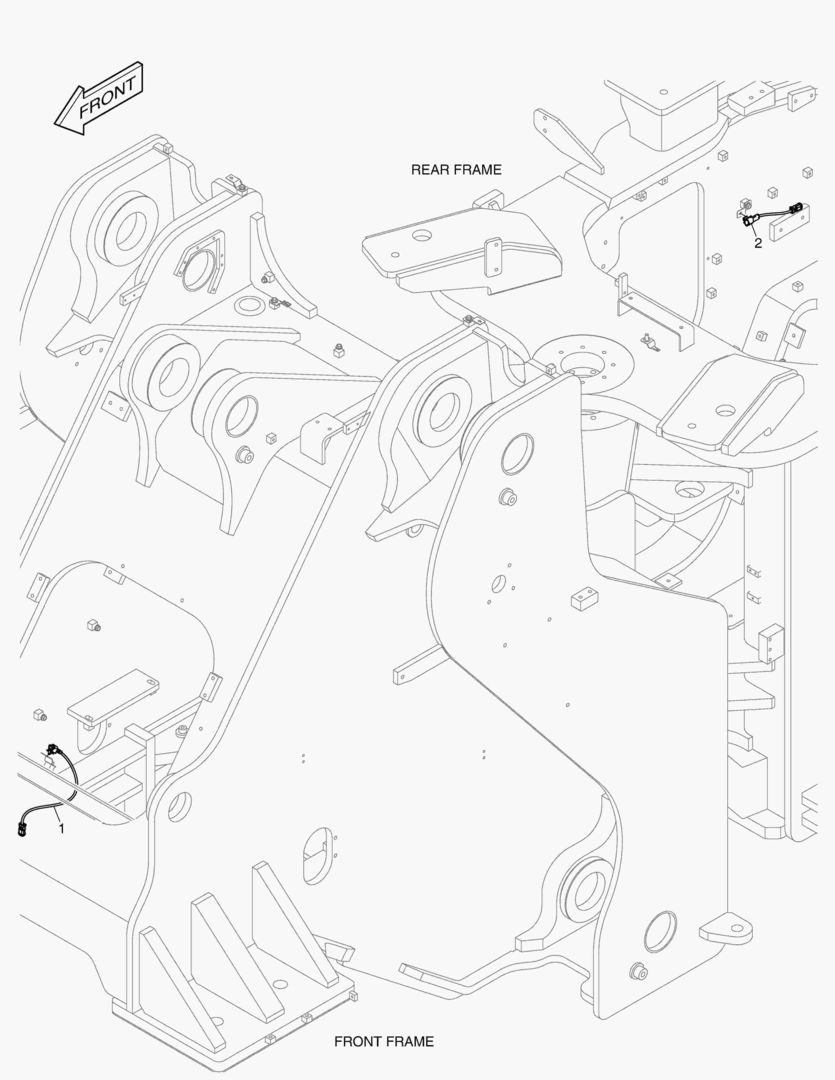 FRONT

REAR FRAME

2

1

FRONT FRAME