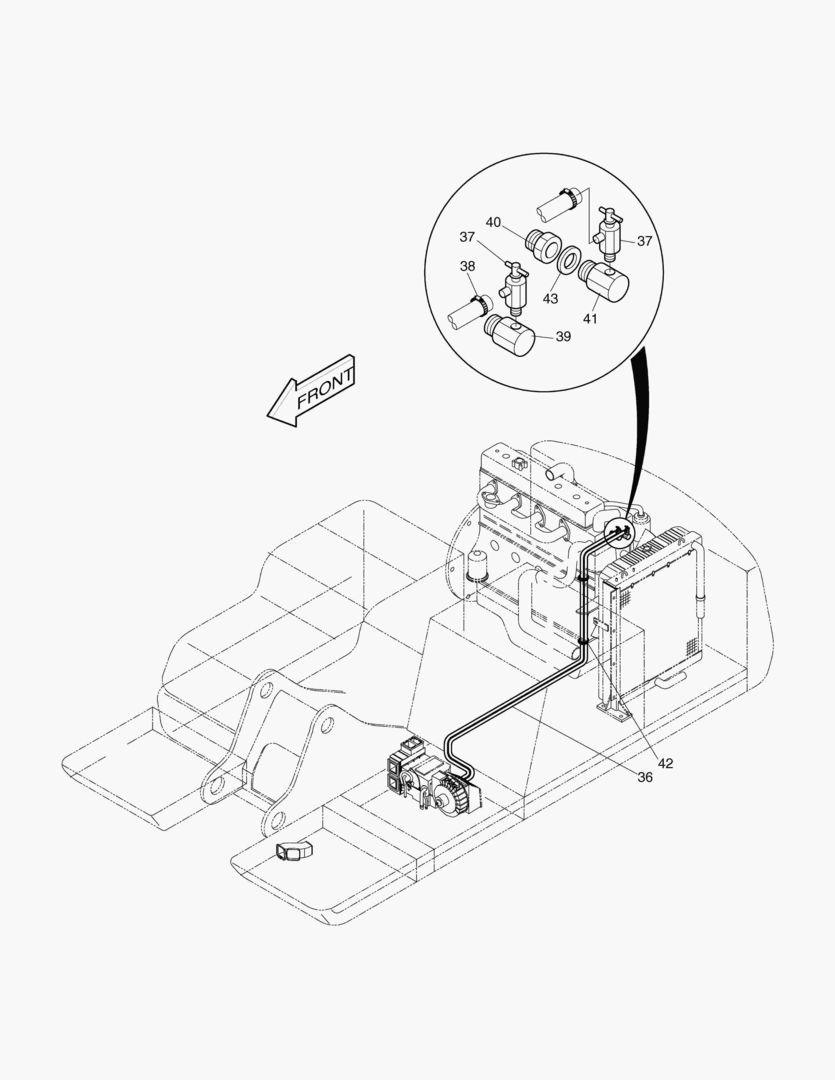 40
37
37
38
43
41
39
FRONT
42
36