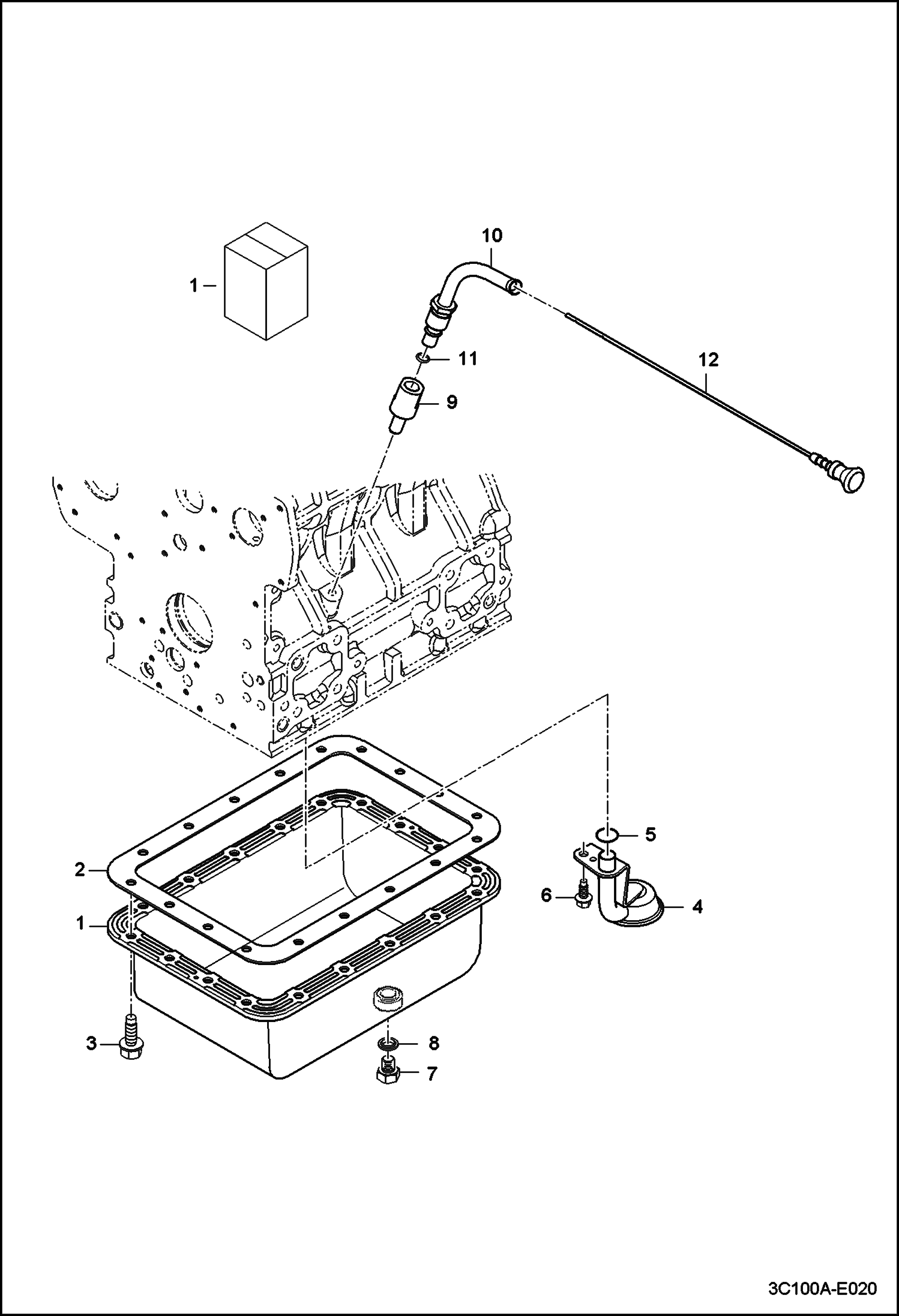 10

1

11

12

9

5

2

6

4

1

3

8

7

3C100A-E020