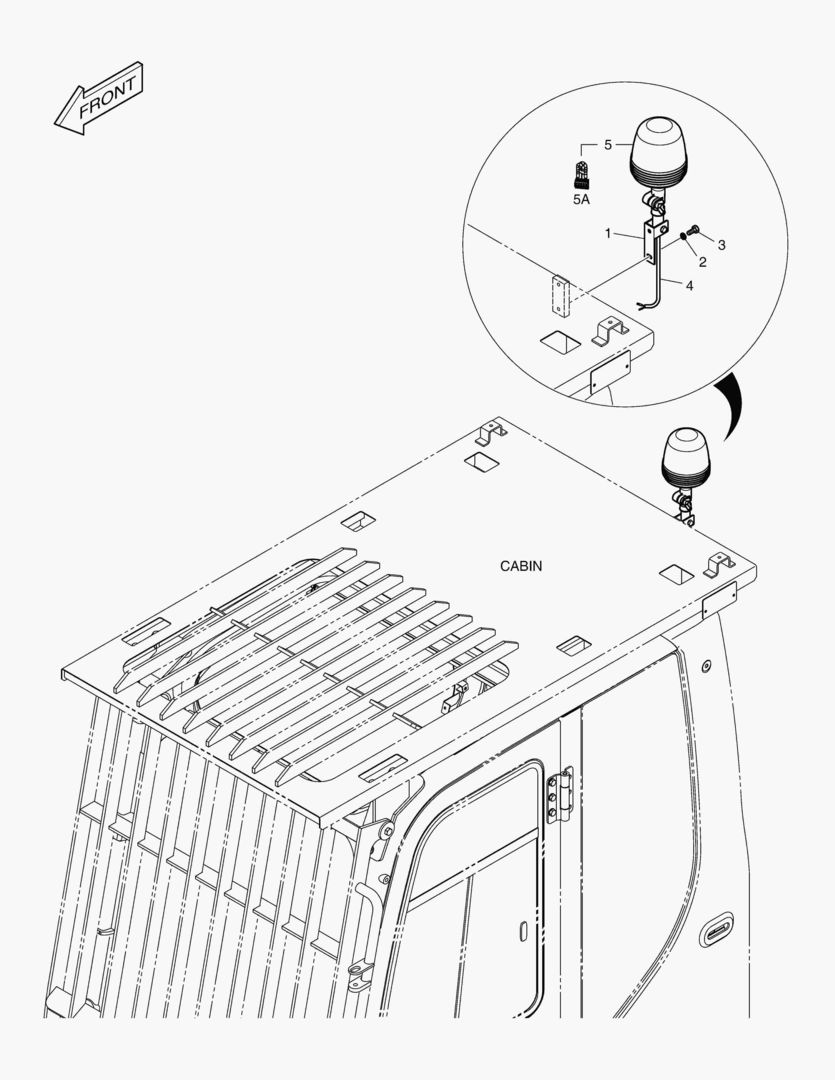 FRONT

5

5A

1

3

2

4

CABIN